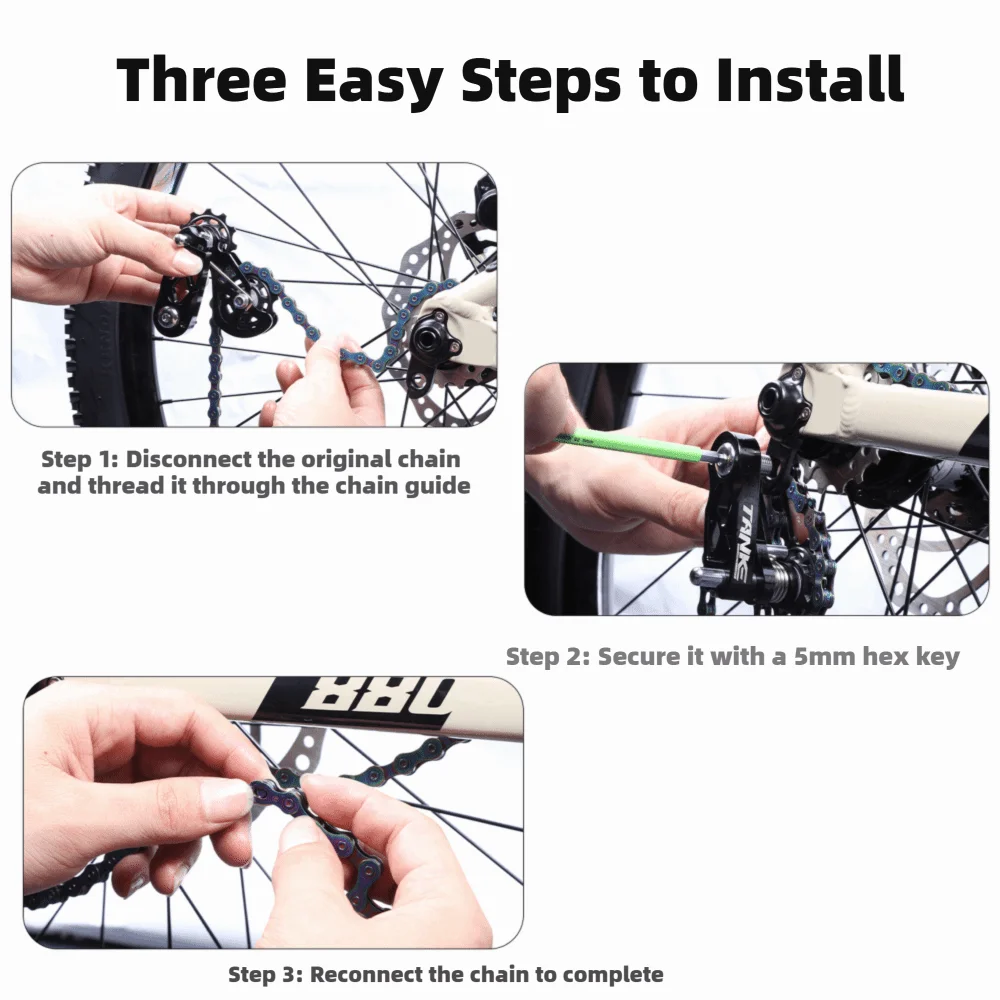 Three Easy Steps to Install

Step 1: Disconnect the original chain and thread it through the chain guide

TRINK

Step 2: Secure it with a 5mm hex key

880

Step 3: Reconnect the chain to complete