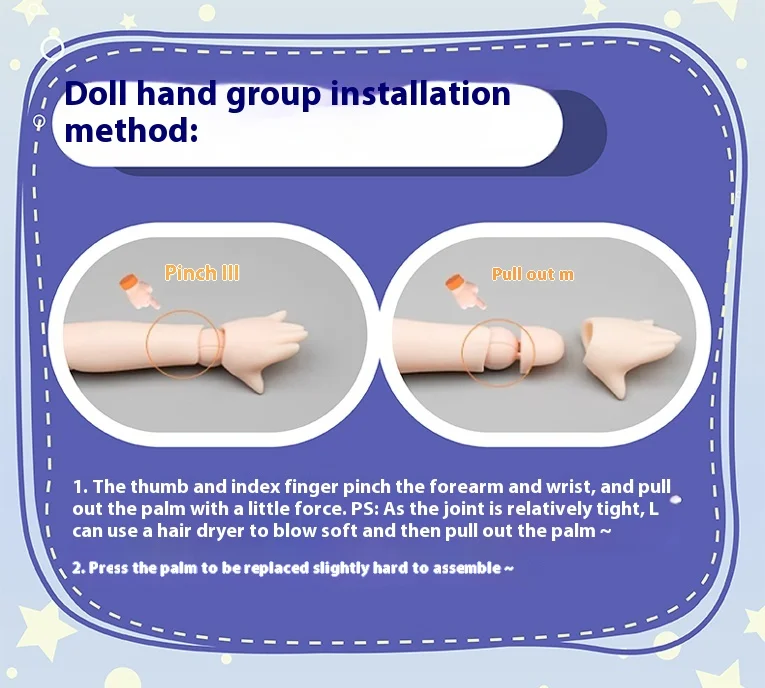 Doll hand group installation method:

Pinch III

Pull out m

1. The thumb and index finger pinch the forearm and wrist, and pull out the palm with a little force. PS: As the joint is relatively tight, L can use a hair dryer to blow soft and then pull out the palm ~

2. Press the palm to be replaced slightly hard to assemble ~