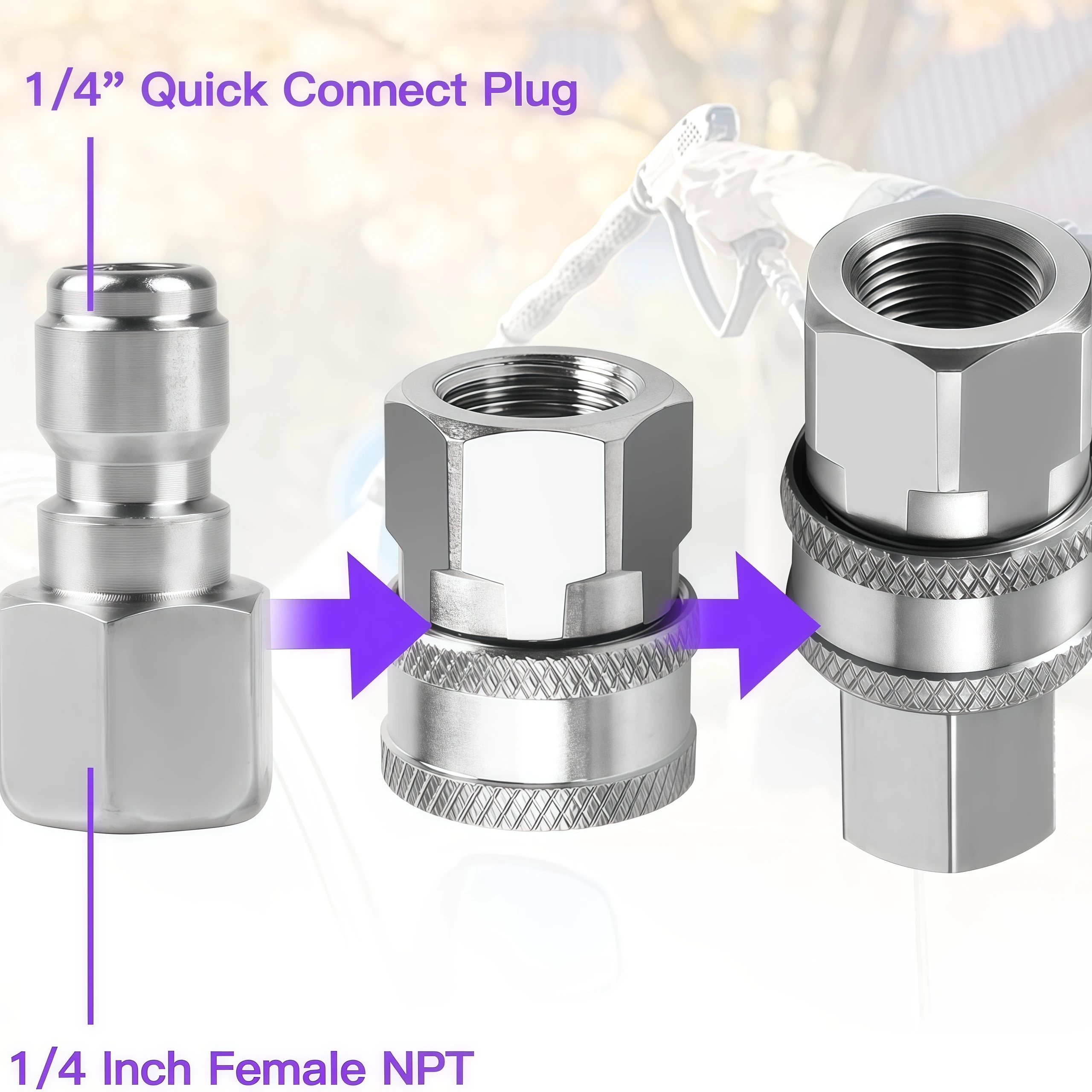 1/4” Quick Connect Plug

1/4 Inch Female NPT