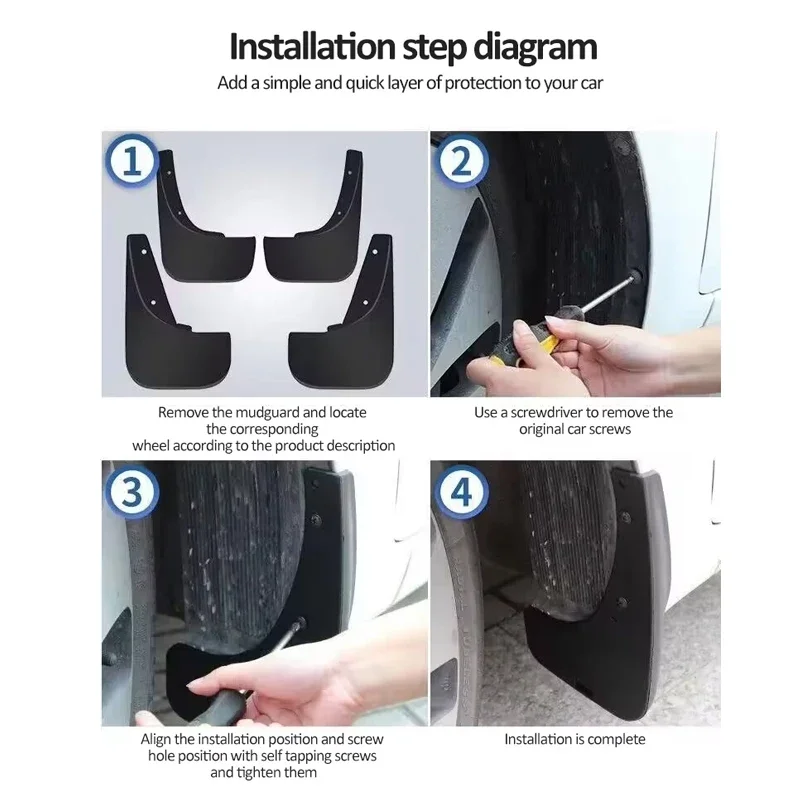 Installation step diagram

Add a simple and quick layer of protection to your car

1

Remove the mudguard and locate the corresponding wheel according to the product description

2

Use a screwdriver to remove the original car screws

3

Align the installation position and screw hole position with self tapping screws and tighten them

4

Installation is complete