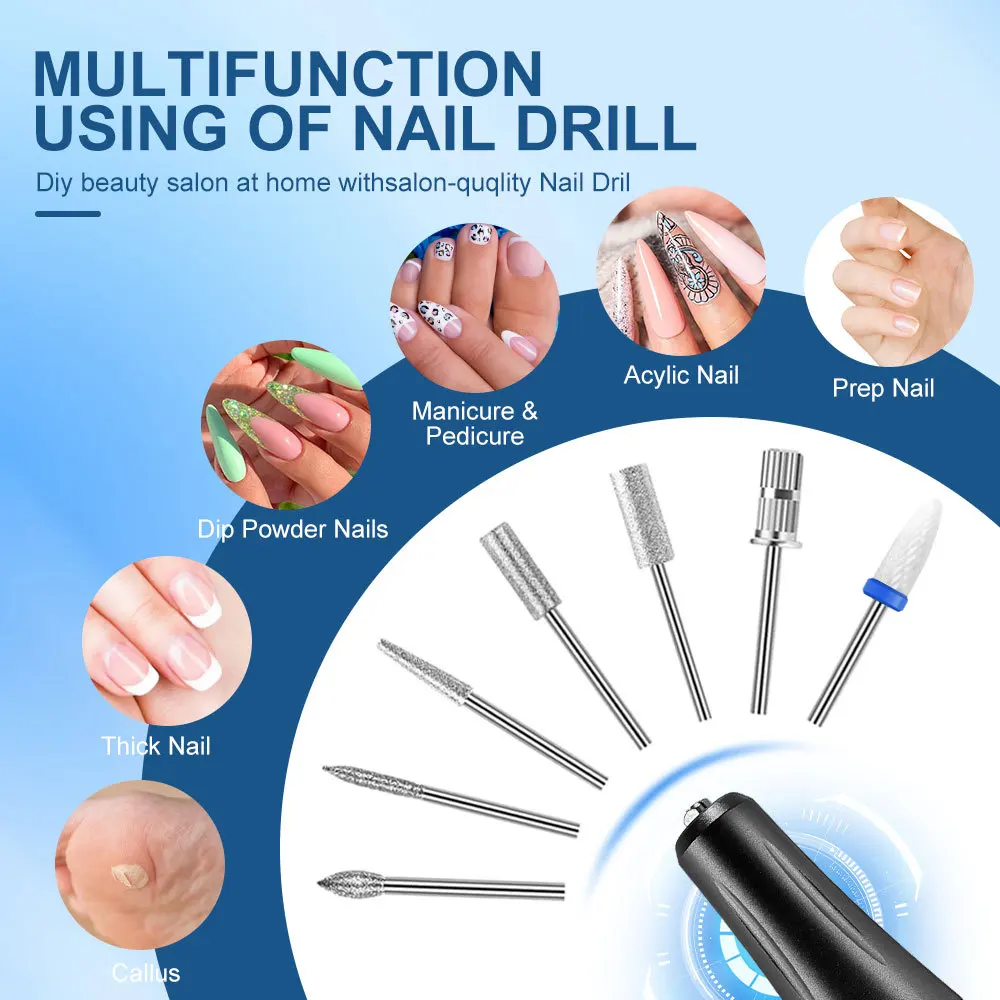 MULTIFUNCTION USING OF NAIL DRILL

Diy beauty salon at home withsalon-quqlity Nail Dril

Manicure & Pedicure

Acylic Nail

Prep Nail

Dip Powder Nails

Thick Nail

Callus