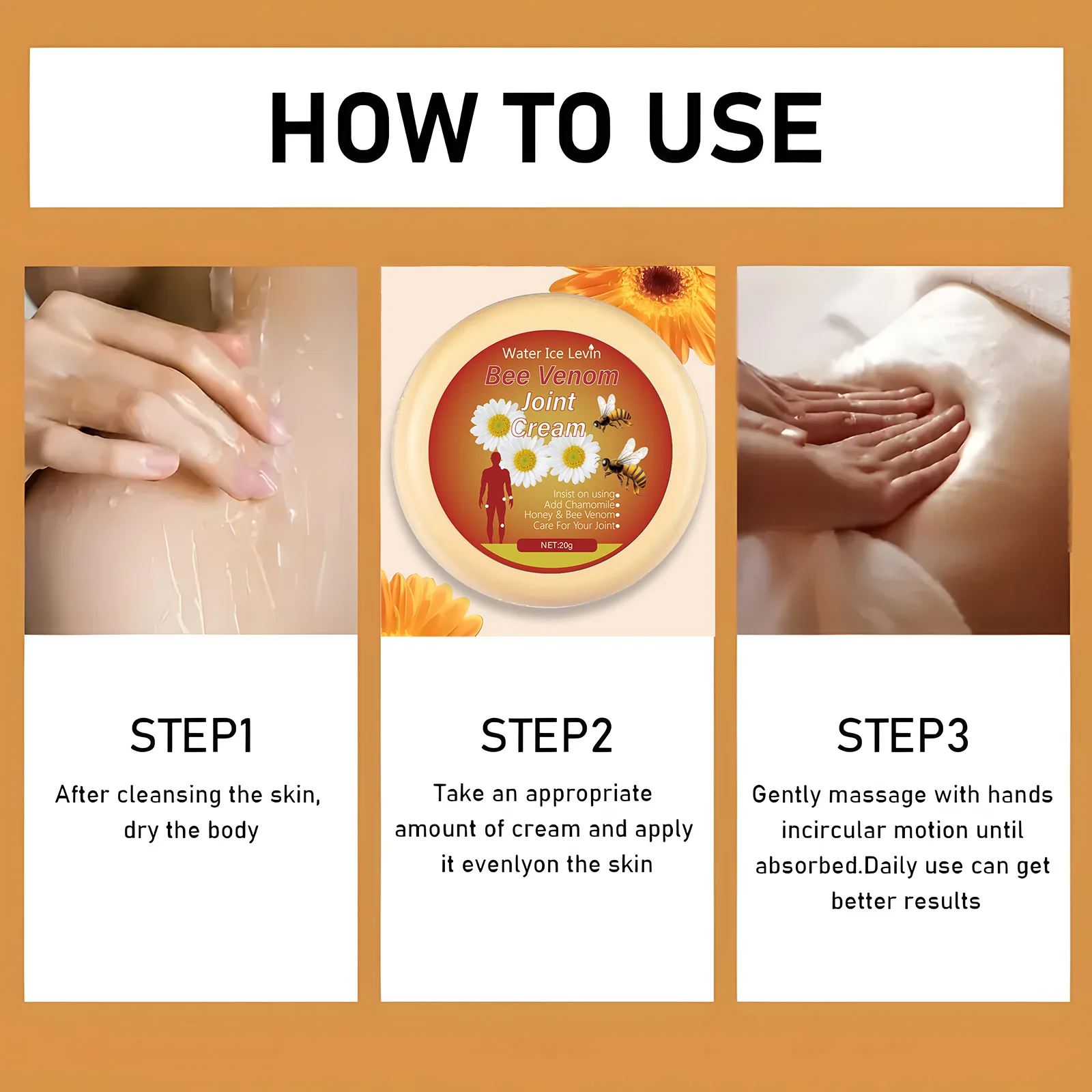 HOW TO USE

Water Ice Levin
Bee Venom
Joint
Cream

Insist on using
Add Chamomile
Honey & Bee Venom
Care For Your Joint

NET:20g

STEP1

After cleansing the skin, dry the body

STEP2

Take an appropriate amount of cream and apply it evenlyon the skin

STEP3

Gently massage with hands incircular motion until absorbed.Daily use can get better results