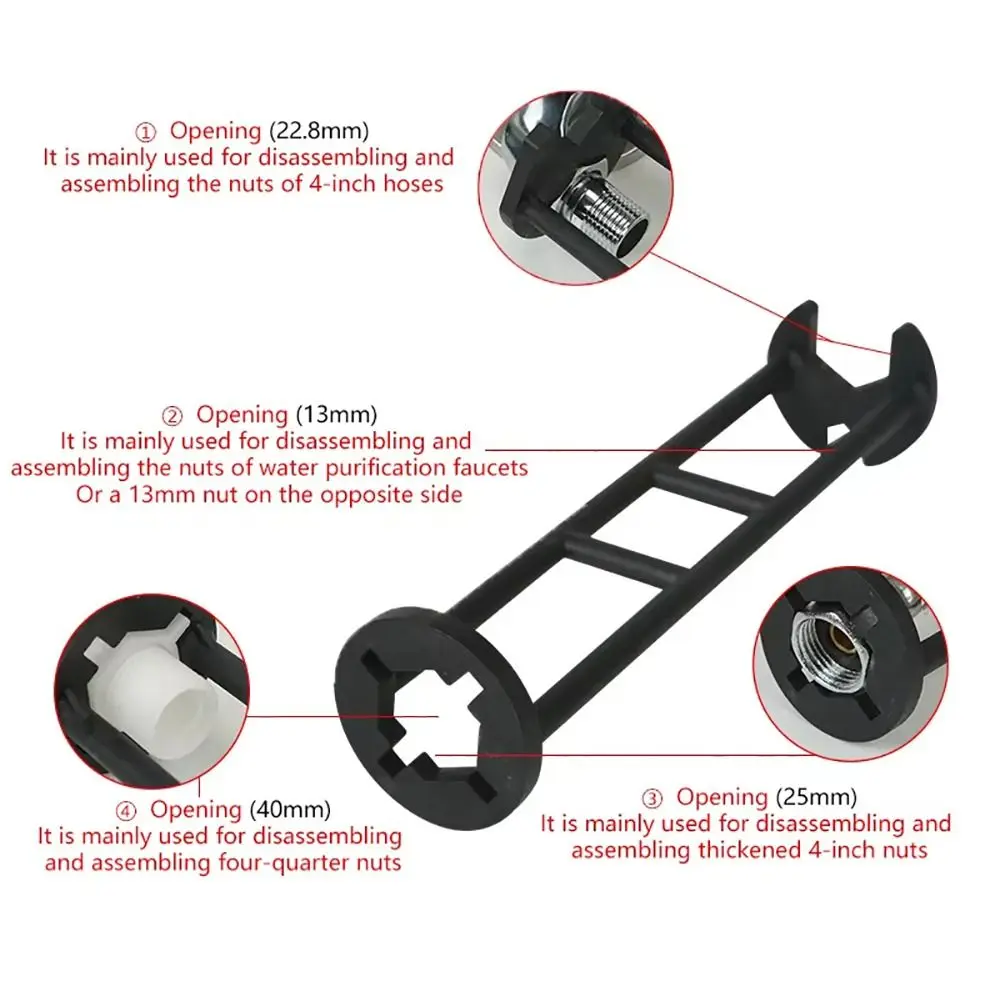 ① Opening (22.8mm)
It is mainly used for disassembling and assembling the nuts of 4-inch hoses

② Opening (13mm)
It is mainly used for disassembling and assembling the nuts of water purification faucets
Or a 13mm nut on the opposite side

④ Opening (40mm)
It is mainly used for disassembling and assembling four-quarter nuts

③ Opening (25mm)
It is mainly used for disassembling and assembling thickened 4-inch nuts