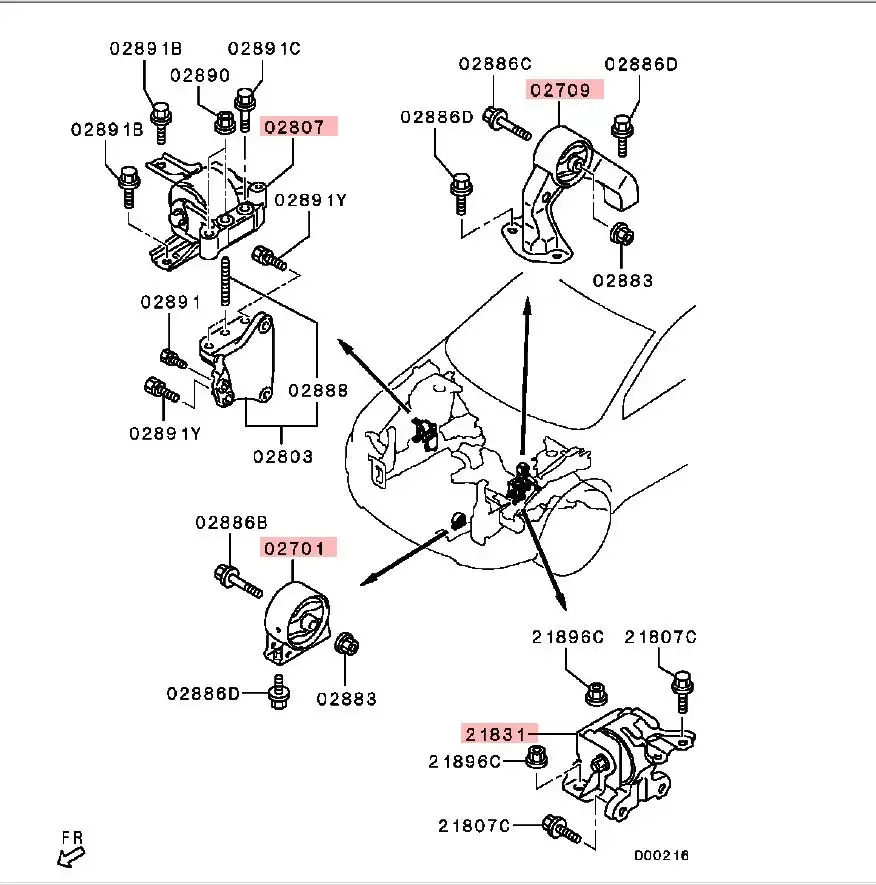 02891B
02891C
02890
02891B
02807
02891Y
02891
02888
02891Y
02803
02886C
02709
02886D
02886D
02883
02886B
02701
02886D
02883
21896C
21807C
21831
21896C
21807C
FR
D00216