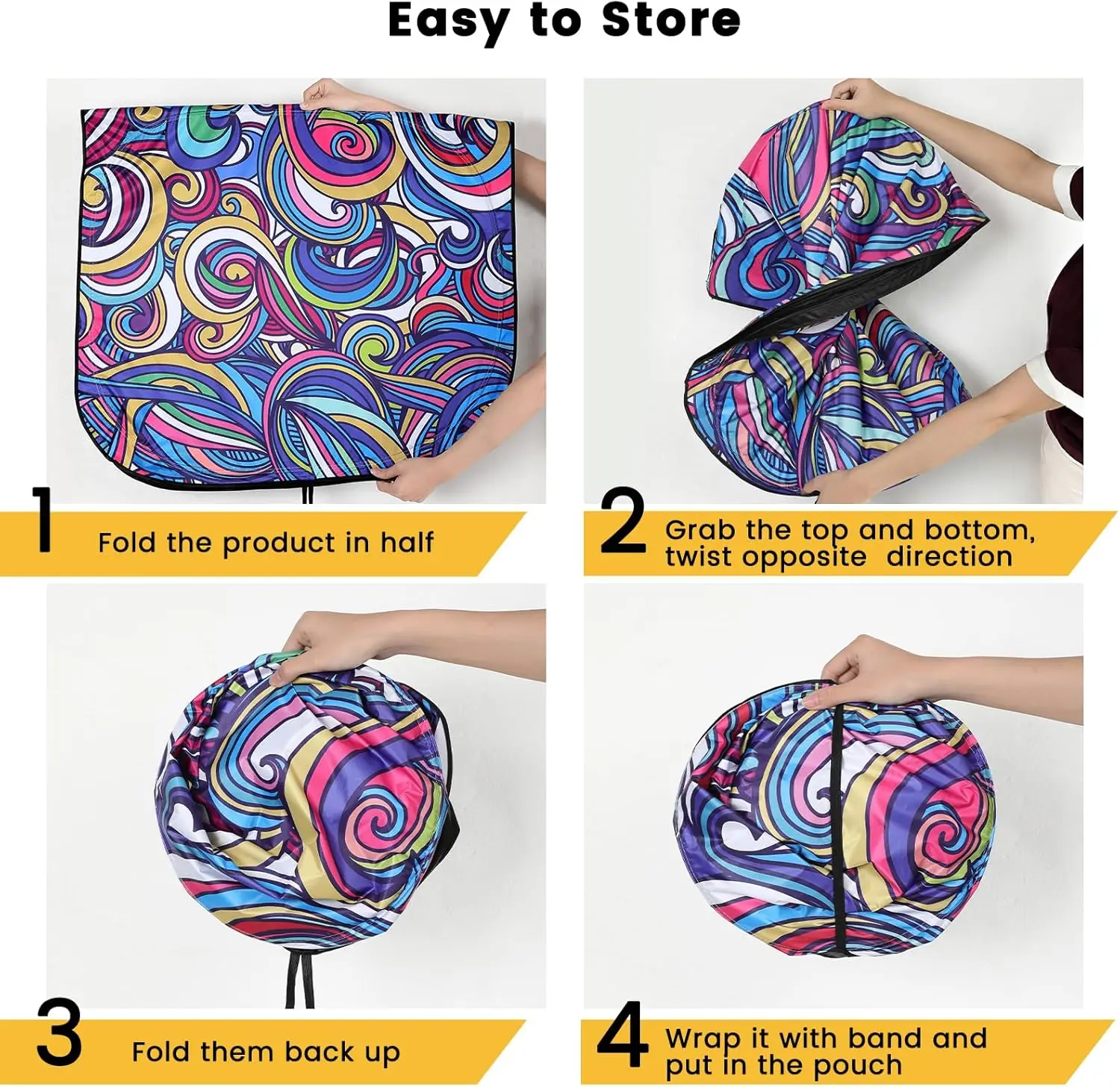 Easy to Store

1 Fold the product in half

2 Grab the top and bottom, twist opposite direction

3 Fold them back up

4 Wrap it with band and put in the pouch