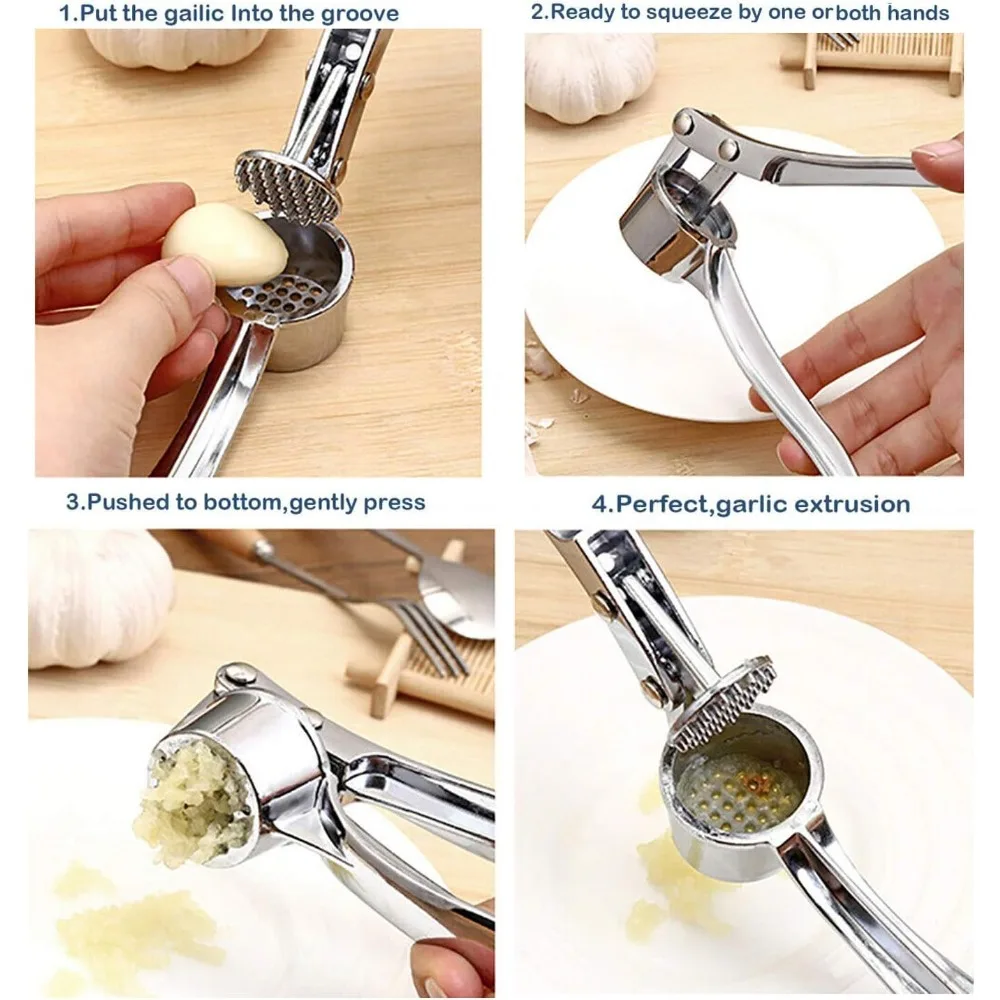 1.Put the gailic Into the groove

2.Ready to squeeze by one orboth hands

3.Pushed to bottom,gently press

4.Perfect,garlic extrusion