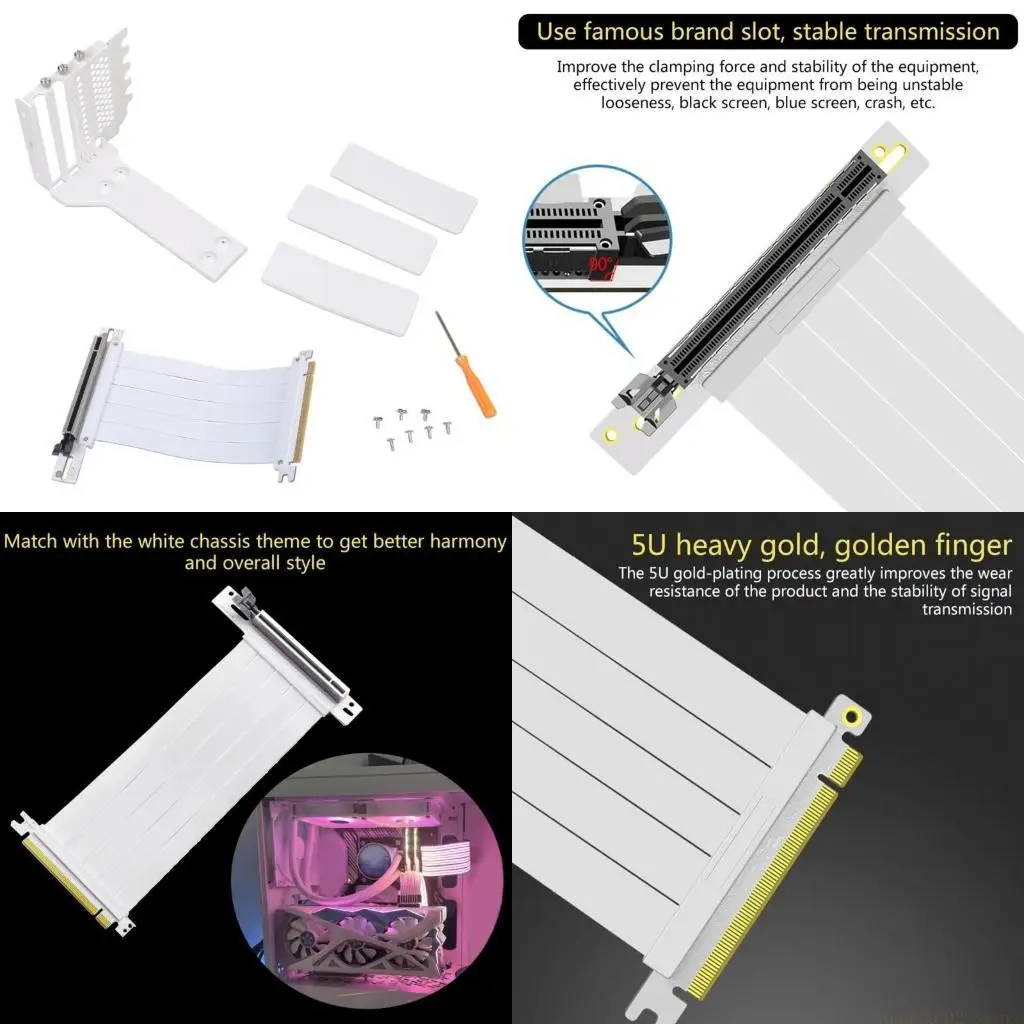 Use famous brand slot, stable transmission

Improve the clamping force and stability of the equipment, effectively prevent the equipment from being unstable looseness, black screen, blue screen, crash, etc.

90°

Match with the white chassis theme to get better harmony and overall style

5U heavy gold, golden finger

The 5U gold-plating process greatly improves the wear resistance of the product and the stability of signal transmission