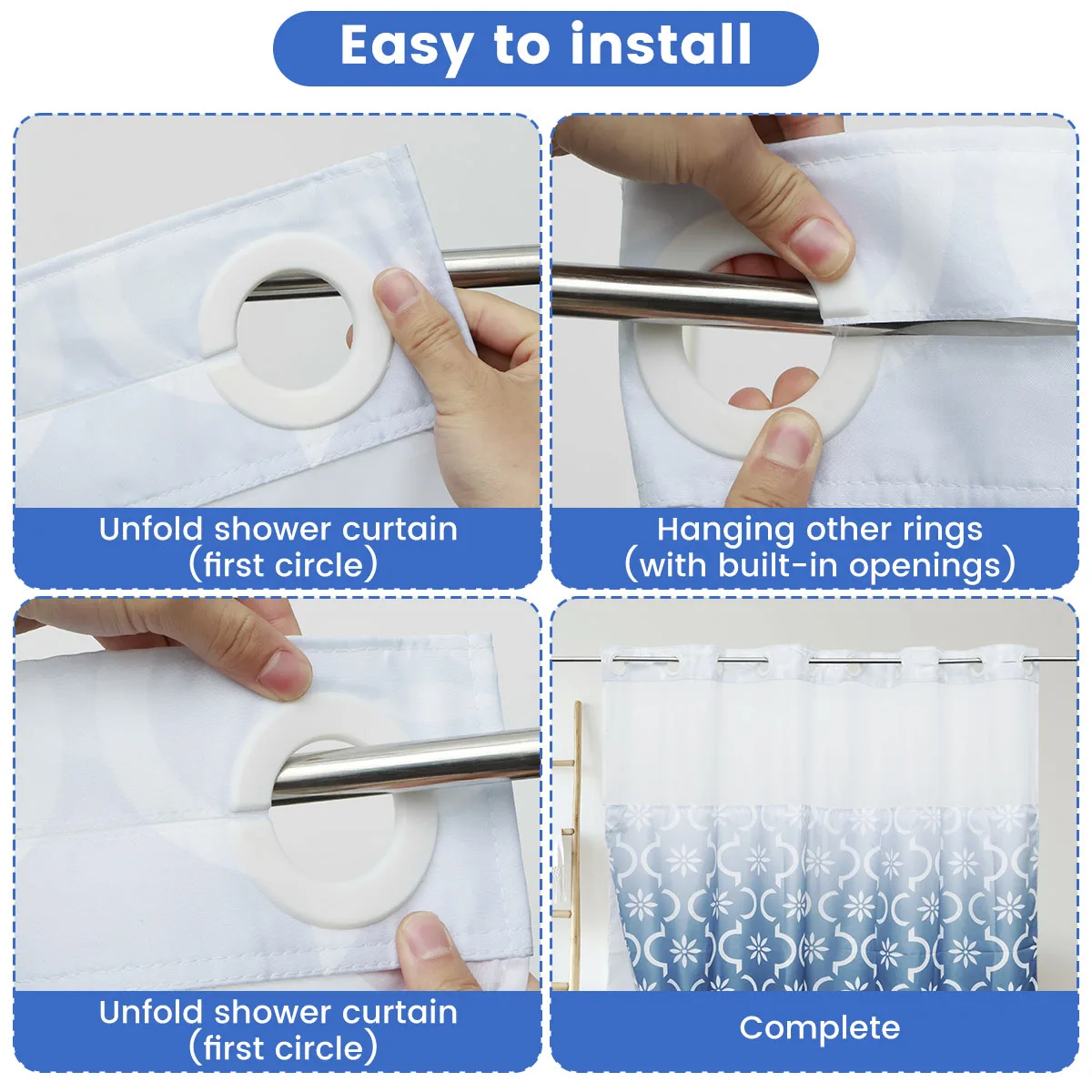 Easy to install

Unfold shower curtain
(first circle)

Hanging other rings
(with built-in openings)

Unfold shower curtain
(first circle)

Complete