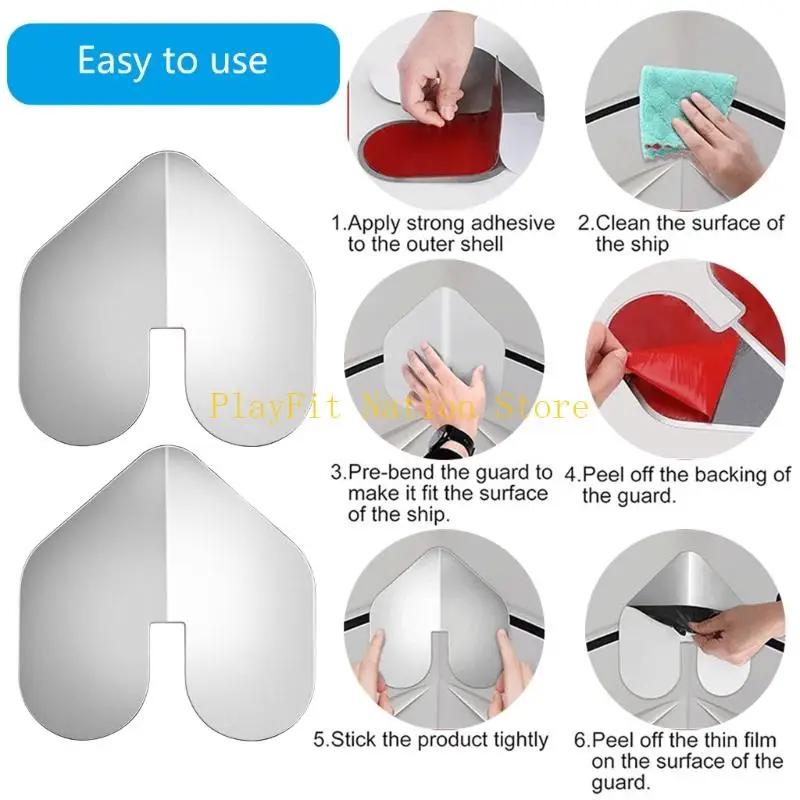 Easy to use

1.Apply strong adhesive to the outer shell

2.Clean the surface of the ship

PlayFit Nation Store

3.Pre-bend the guard to make it fit the surface of the ship.

4.Peel off the backing of the guard.

5.Stick the product tightly

6.Peel off the thin film on the surface of the guard.