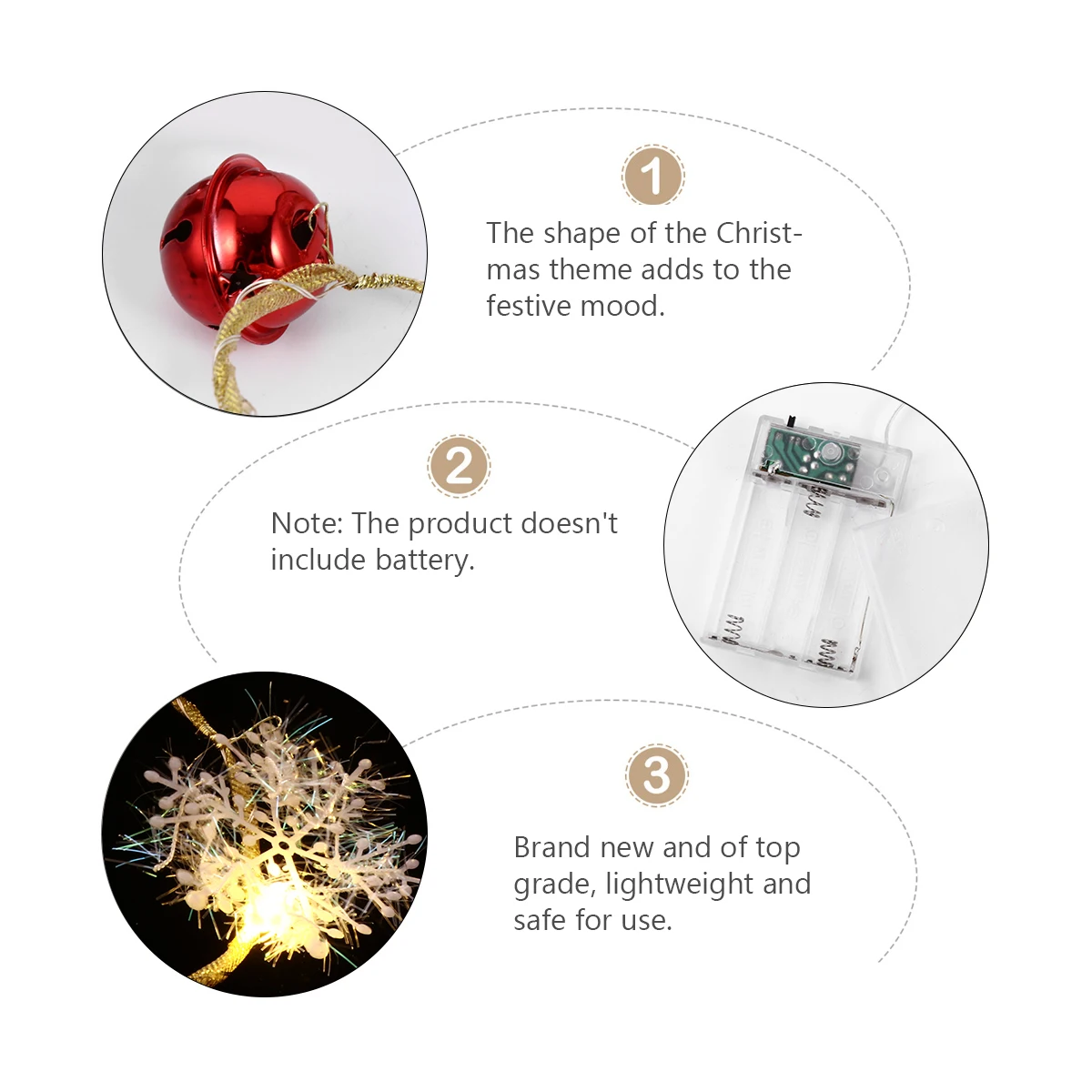 1

The shape of the Christmas theme adds to the festive mood.

2

Note: The product doesn't include battery.

3

Brand new and of top grade, lightweight and safe for use.