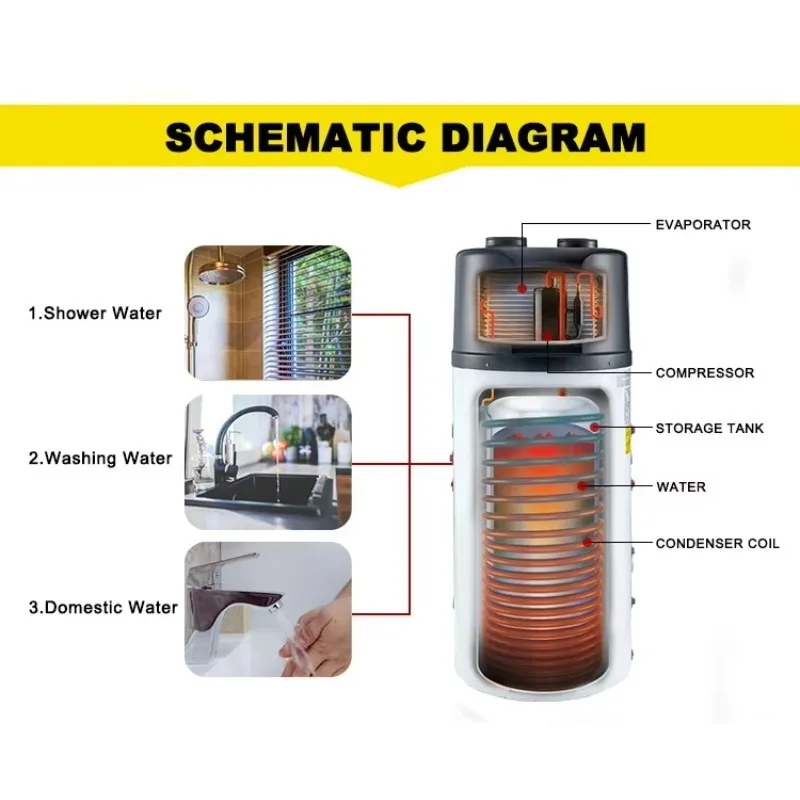 SCHEMATIC DIAGRAM

1.Shower Water

2.Washing Water

3.Domestic Water

EVAPORATOR

COMPRESSOR

STORAGE TANK

WATER

CONDENSER COIL