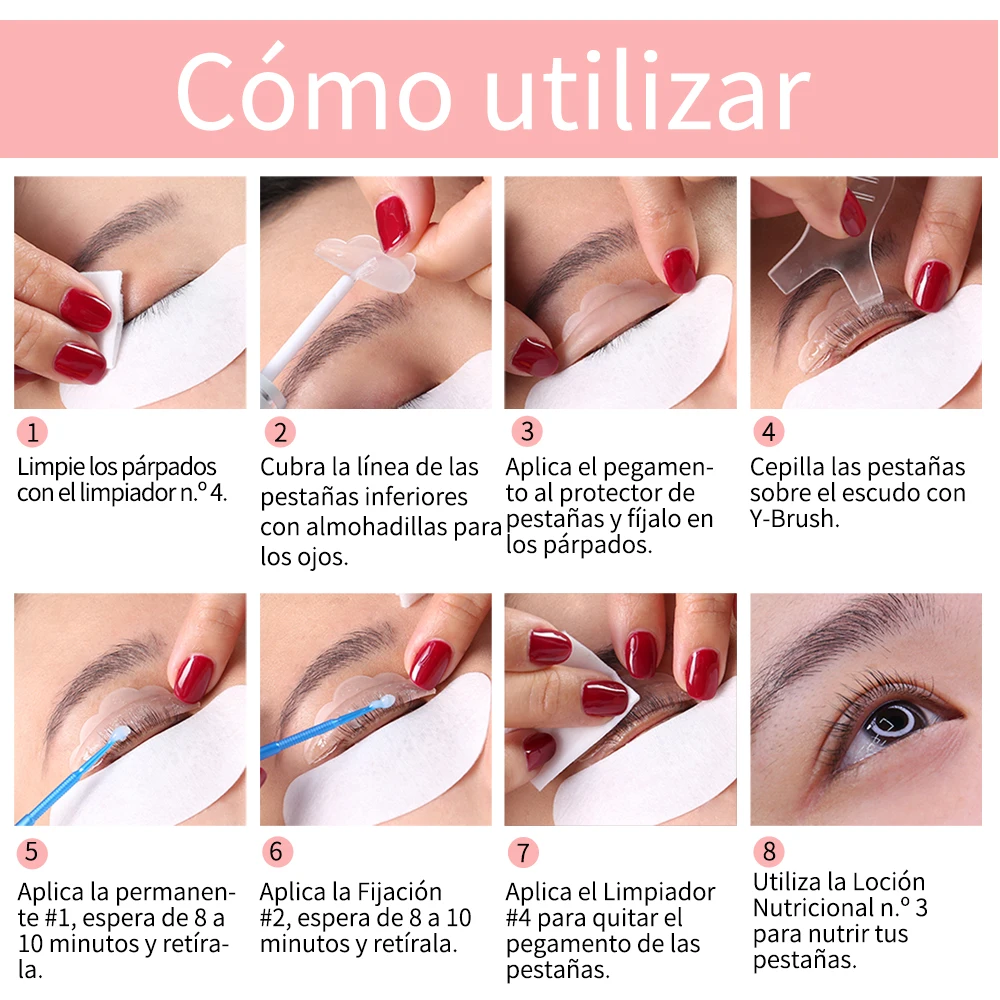 Cómo utilizar

1
Limpie los párpados con el limpiador n.º 4.

2
Cubra la línea de las pestañas inferiores con almohadillas para los ojos.

3
Aplica el pegamento al protector de pestañas y fíjalo en los párpados.

4
Cepilla las pestañas sobre el escudo con Y-Brush.

5
Aplica la permanente #1, espera de 8 a 10 minutos y retírala.

6
Aplica la Fijación #2, espera de 8 a 10 minutos y retírala.

7
Aplica el Limpiador #4 para quitar el pegamento de las pestañas.

8
Utiliza la Loción Nutricional n.º 3 para nutrir tus pestañas.