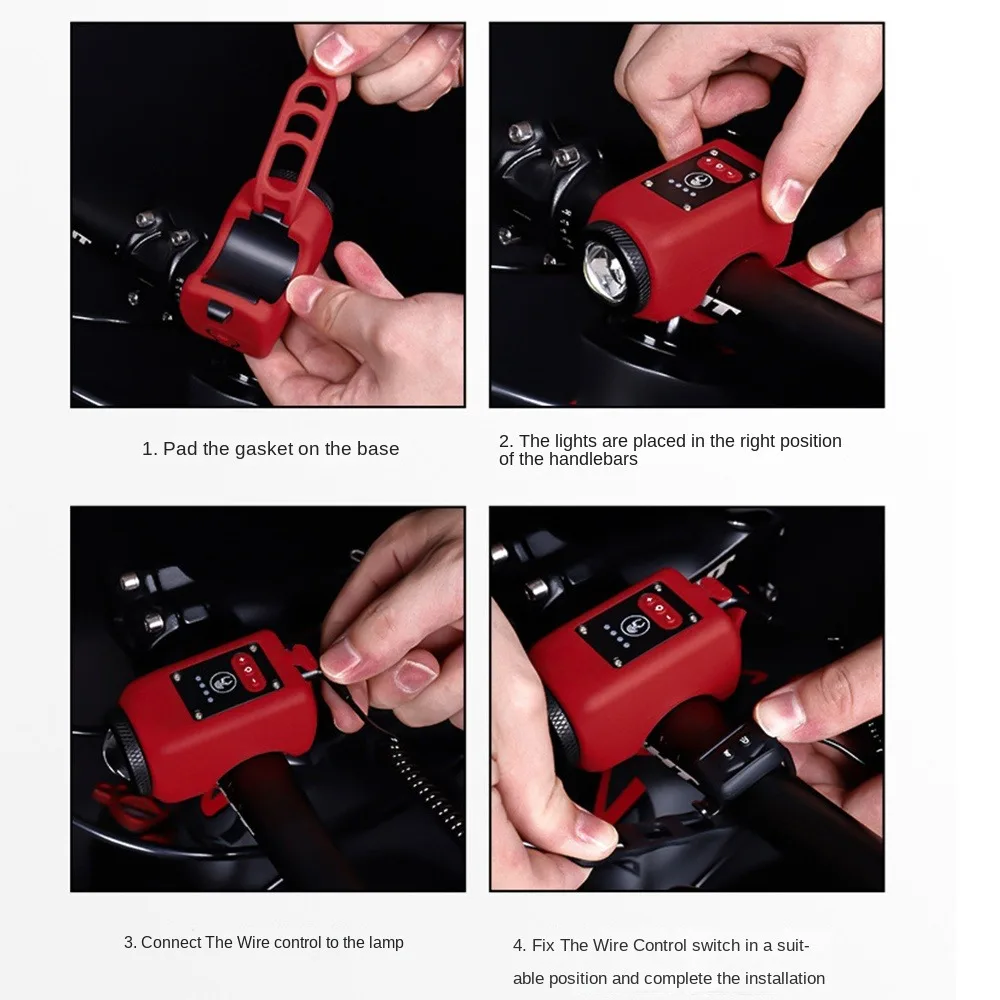 1. Pad the gasket on the base

2. The lights are placed in the right position of the handlebars

3. Connect The Wire control to the lamp

4. Fix The Wire Control switch in a suitable position and complete the installation