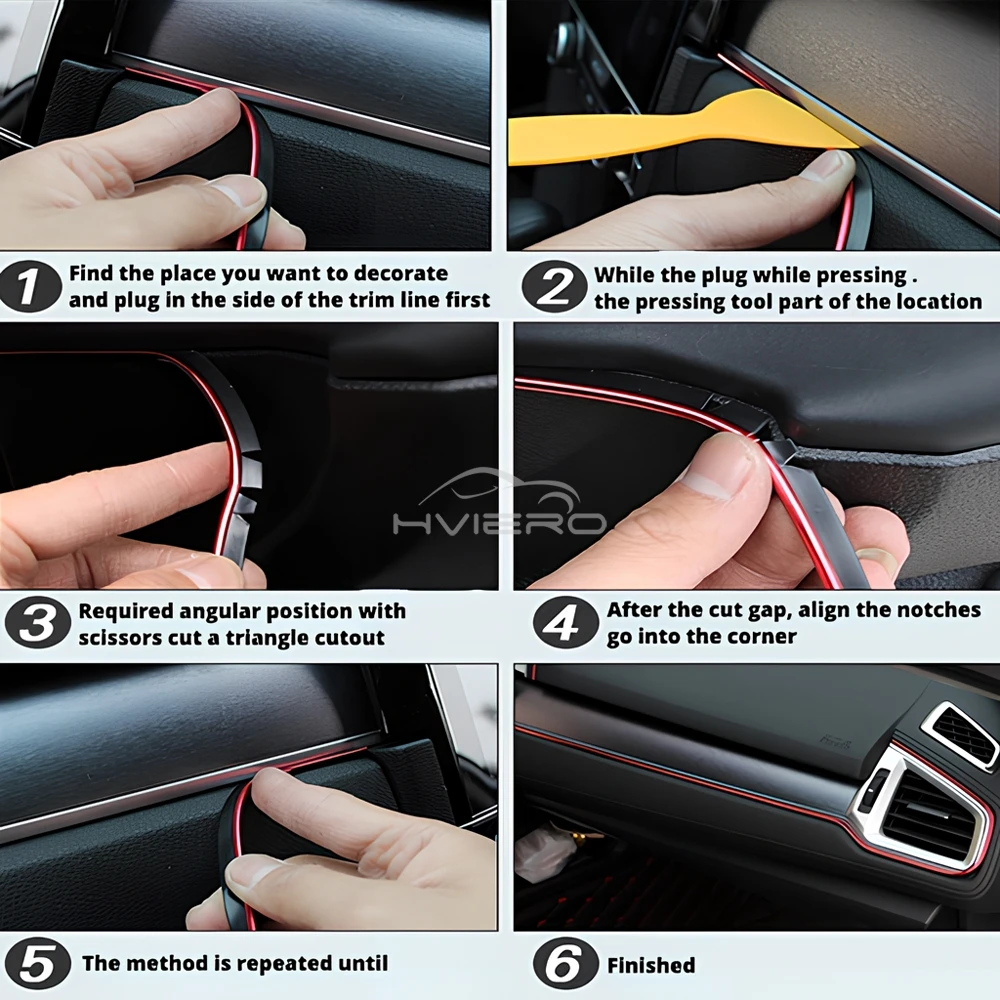 1 Find the place you want to decorate and plug in the side of the trim line first

2 While the plug while pressing . the pressing tool part of the location

HVIERO

3 Required angular position with scissors cut a triangle cutout

4 After the cut gap, align the notches go into the corner

5 The method is repeated until

6 Finished