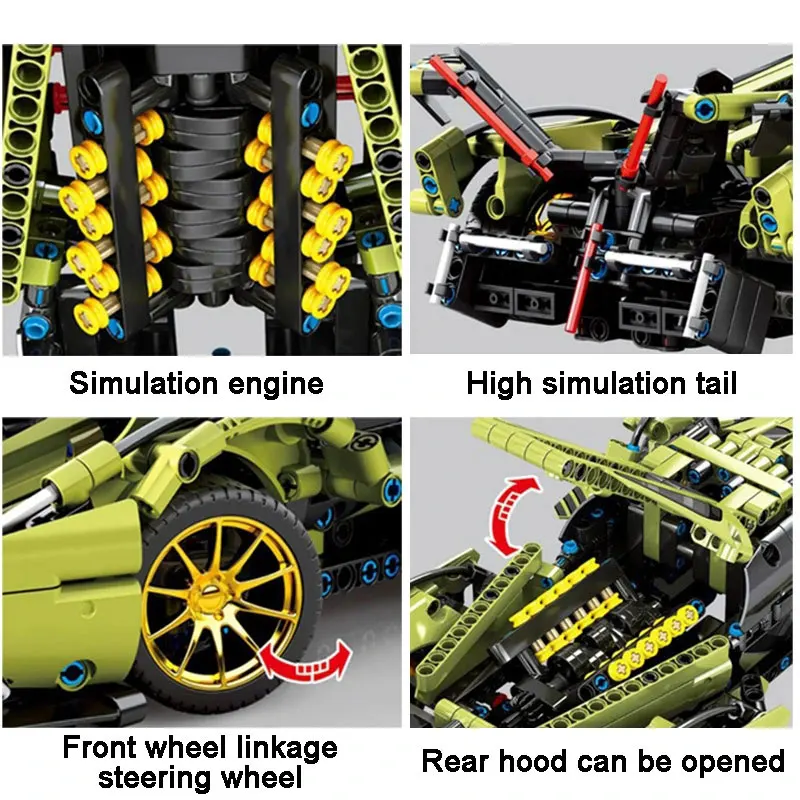 Simulation engine

High simulation tail

Front wheel linkage steering wheel

Rear hood can be opened