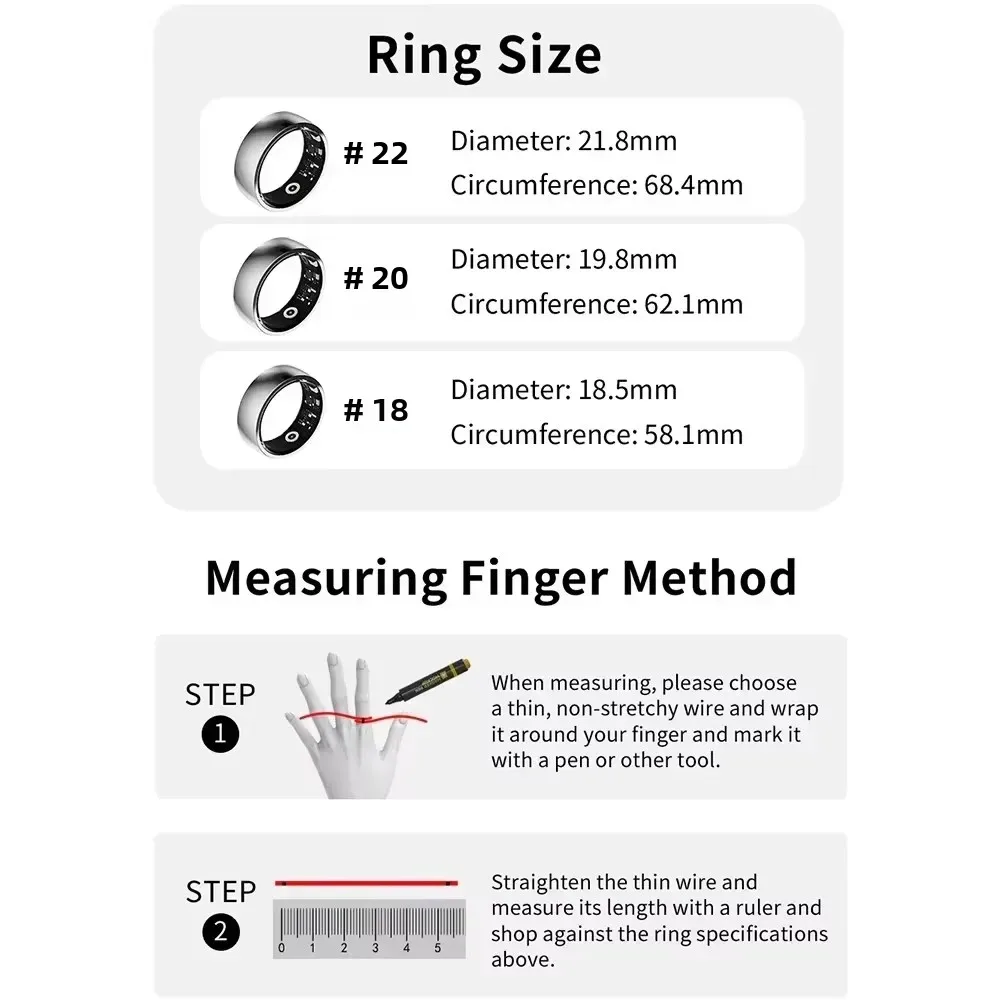 Ring Size

# 22 Diameter: 21.8mm
Circumference: 68.4mm

# 20 Diameter: 19.8mm
Circumference: 62.1mm

# 18 Diameter: 18.5mm
Circumference: 58.1mm

Measuring Finger Method

STEP 1

When measuring, please choose a thin, non-stretchy wire and wrap it around your finger and mark it with a pen or other tool.

STEP 2

0 1 2 3 4 5

Straighten the thin wire and measure its length with a ruler and shop against the ring specifications above.