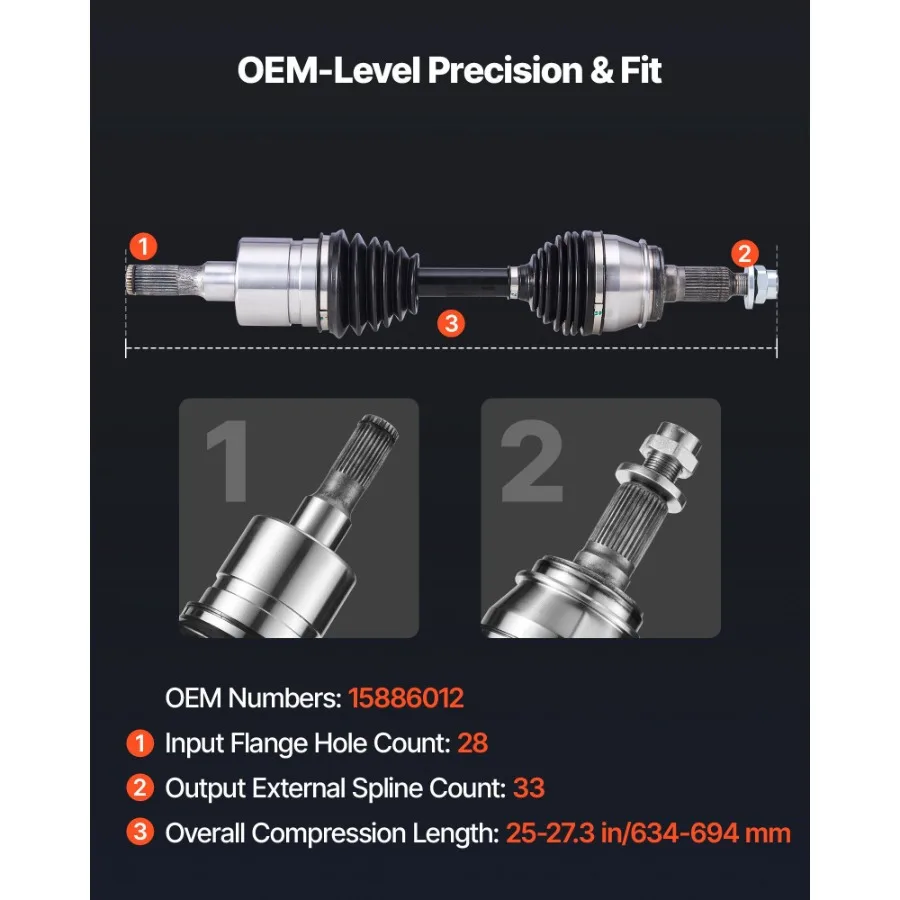 OEM-Level Precision & Fit

1

2

3

1

2

OEM Numbers: 15886012

1 Input Flange Hole Count: 28

2 Output External Spline Count: 33

3 Overall Compression Length: 25-27.3 in/634-694 mm