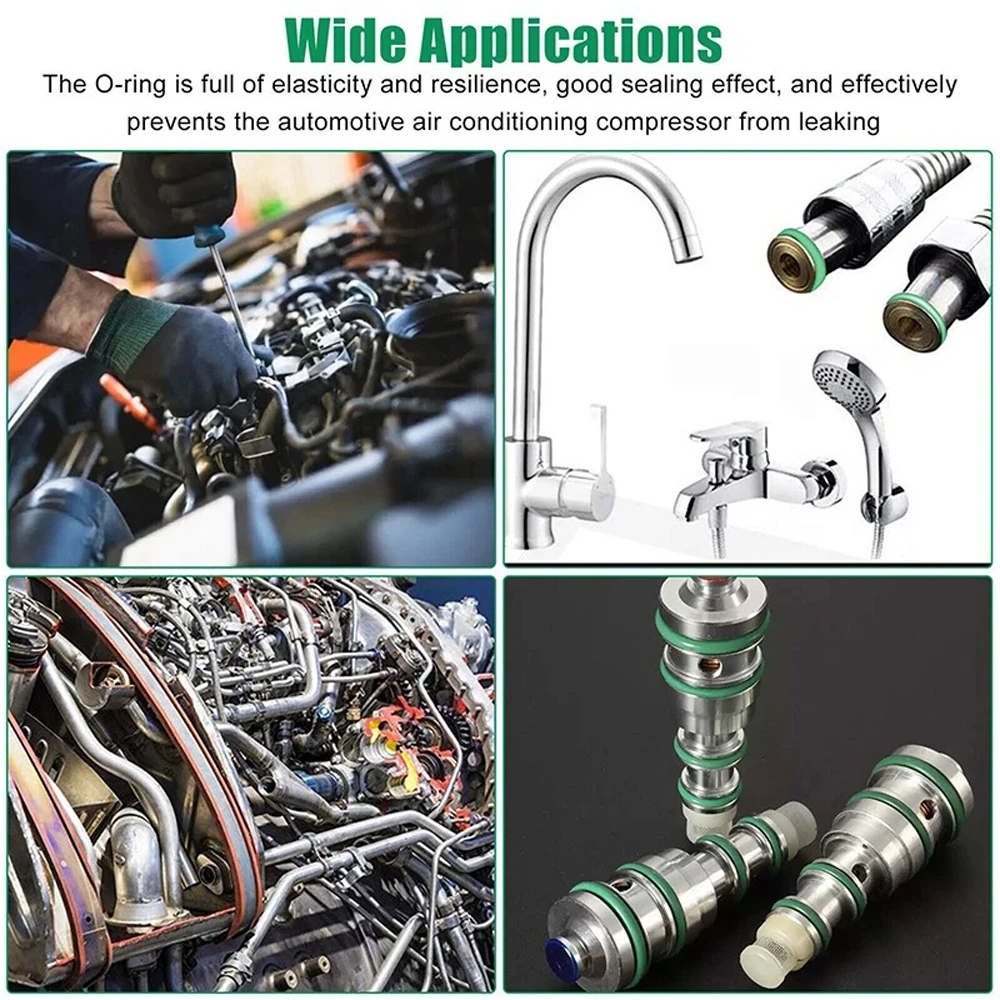 Wide Applications

The O-ring is full of elasticity and resilience, good sealing effect, and effectively prevents the automotive air conditioning compressor from leaking