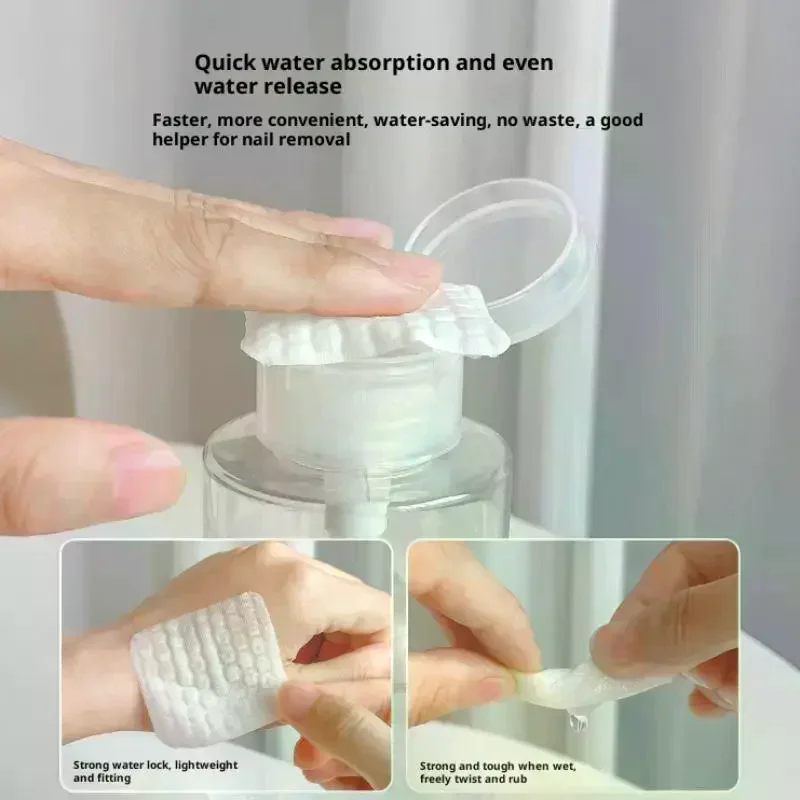 Quick water absorption and even water release

Faster, more convenient, water-saving, no waste, a good helper for nail removal

Strong water lock, lightweight and fitting

Strong and tough when wet, freely twist and rub