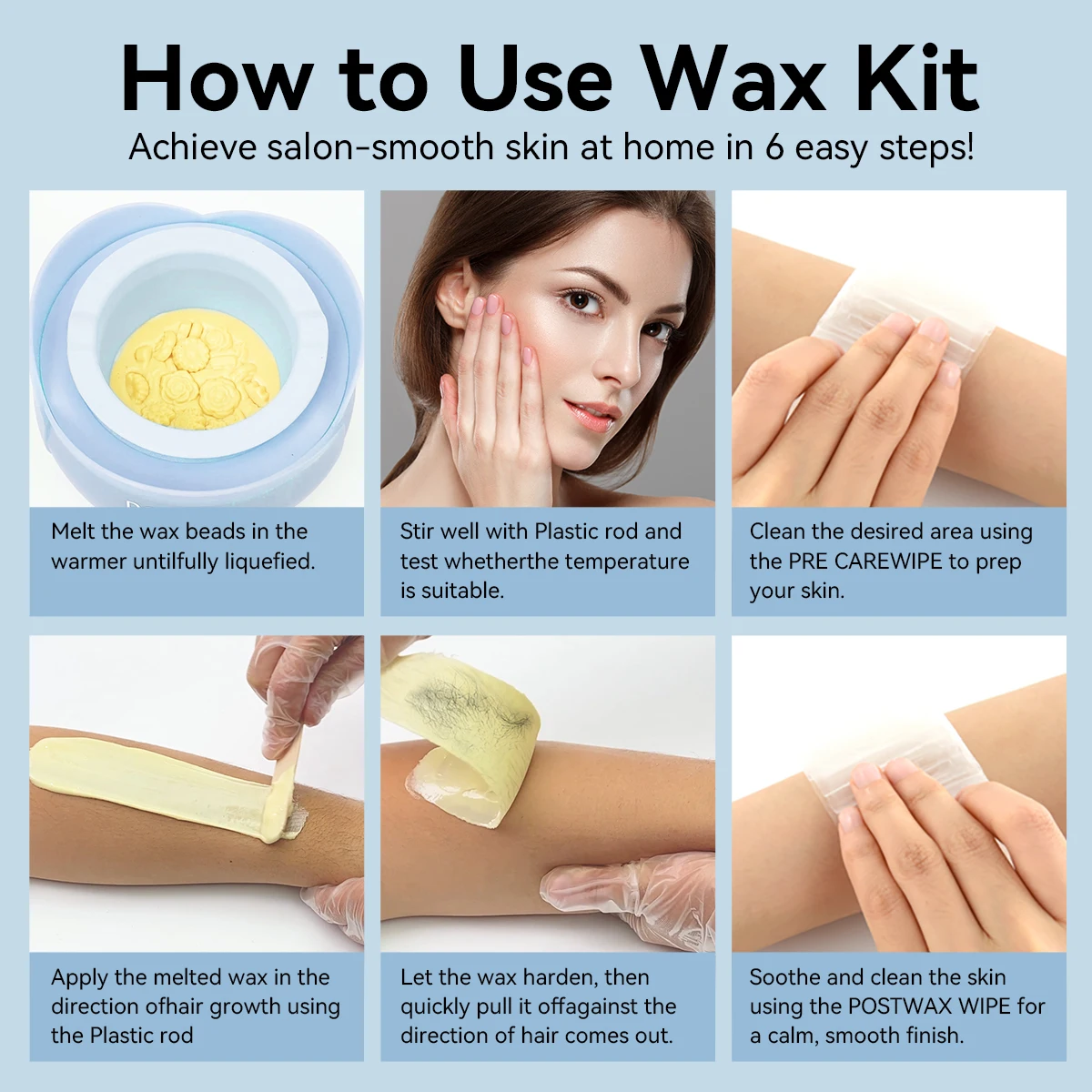 How to Use Wax Kit

Achieve salon-smooth skin at home in 6 easy steps!

Melt the wax beads in the warmer untilfully liquefied.

Stir well with Plastic rod and test whetherthe temperature is suitable.

Clean the desired area using the PRE CAREWIPE to prep your skin.

Apply the melted wax in the direction ofhair growth using the Plastic rod

Let the wax harden, then quickly pull it offagainst the direction of hair comes out.

Soothe and clean the skin using the POSTWAX WIPE for a calm, smooth finish.