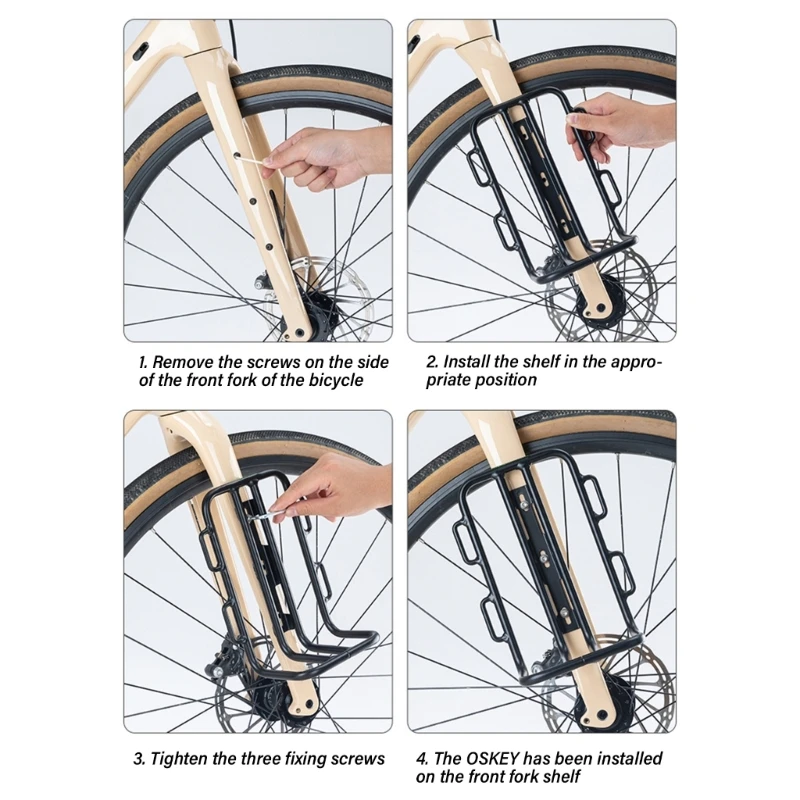 1. Remove the screws on the side of the front fork of the bicycle

2. Install the shelf in the appropriate position

3. Tighten the three fixing screws

4. The OSKEY has been installed on the front fork shelf