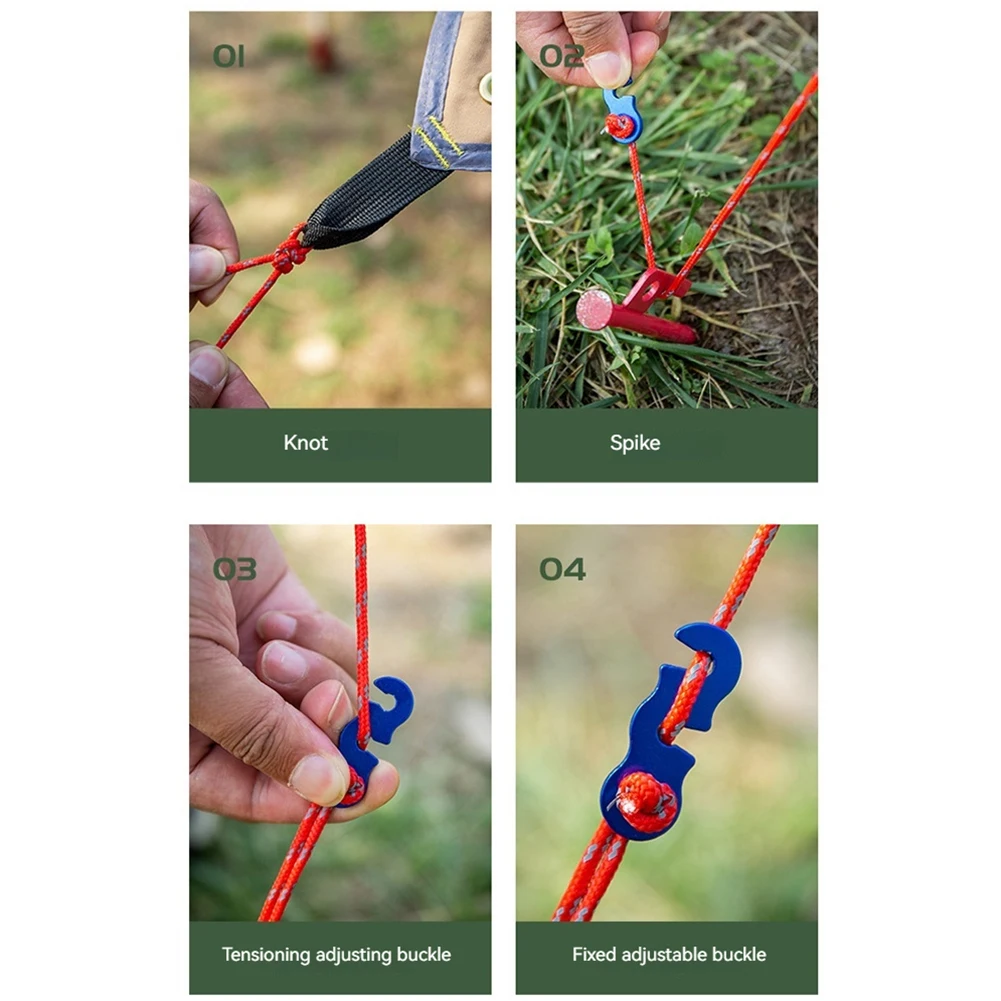 01

Knot

02

Spike

03

Tensioning adjusting buckle

04

Fixed adjustable buckle