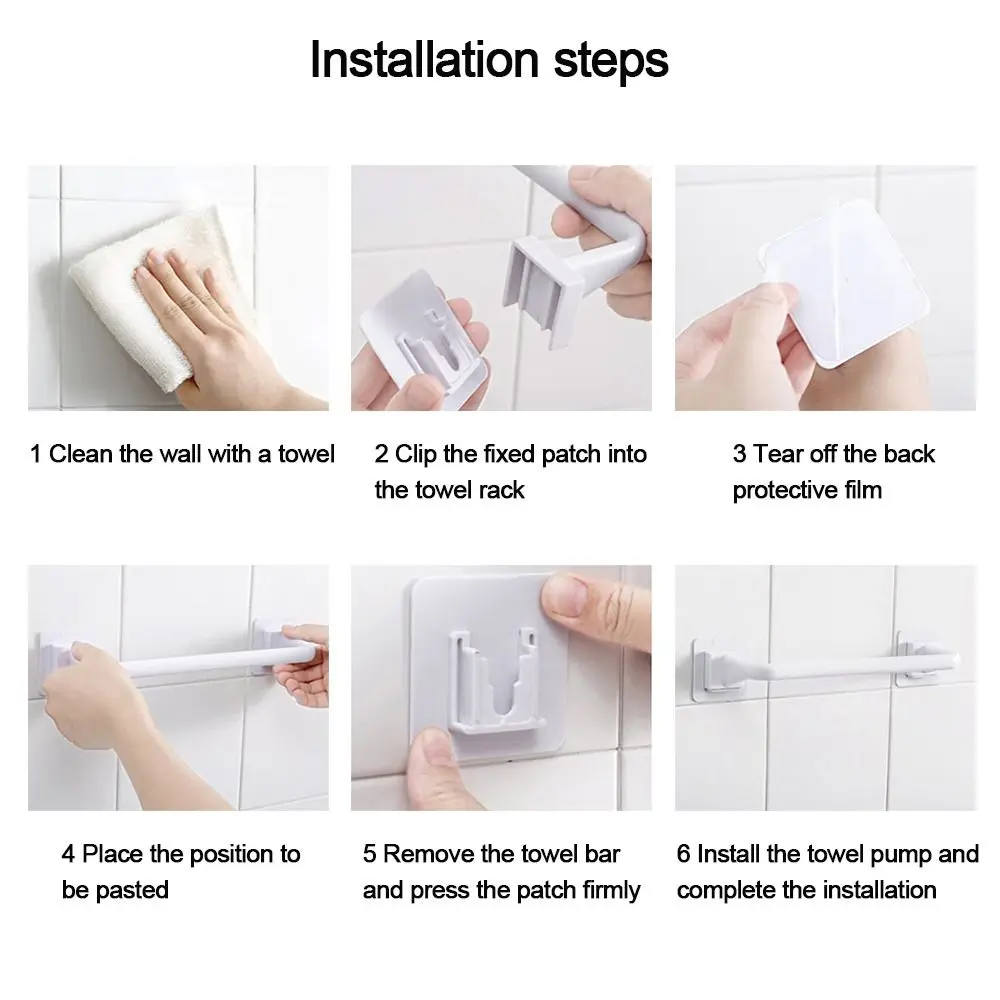 Installation steps

1 Clean the wall with a towel

2 Clip the fixed patch into the towel rack

3 Tear off the back protective film

4 Place the position to be pasted

5 Remove the towel bar and press the patch firmly

6 Install the towel pump and complete the installation