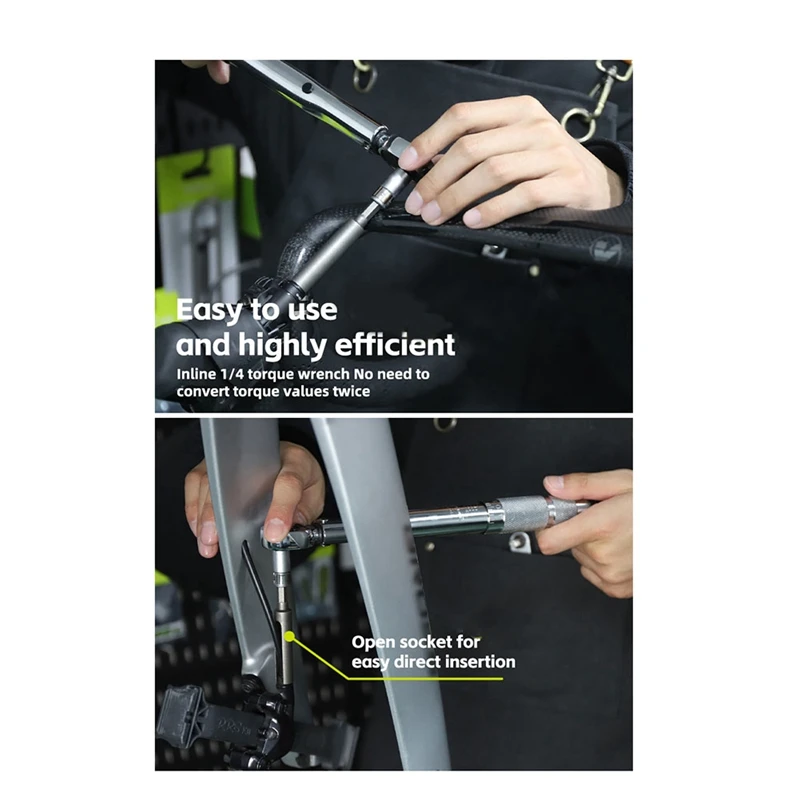 Easy to use and highly efficient

Inline 1/4 torque wrench No need to convert torque values twice

Open socket for easy direct insertion