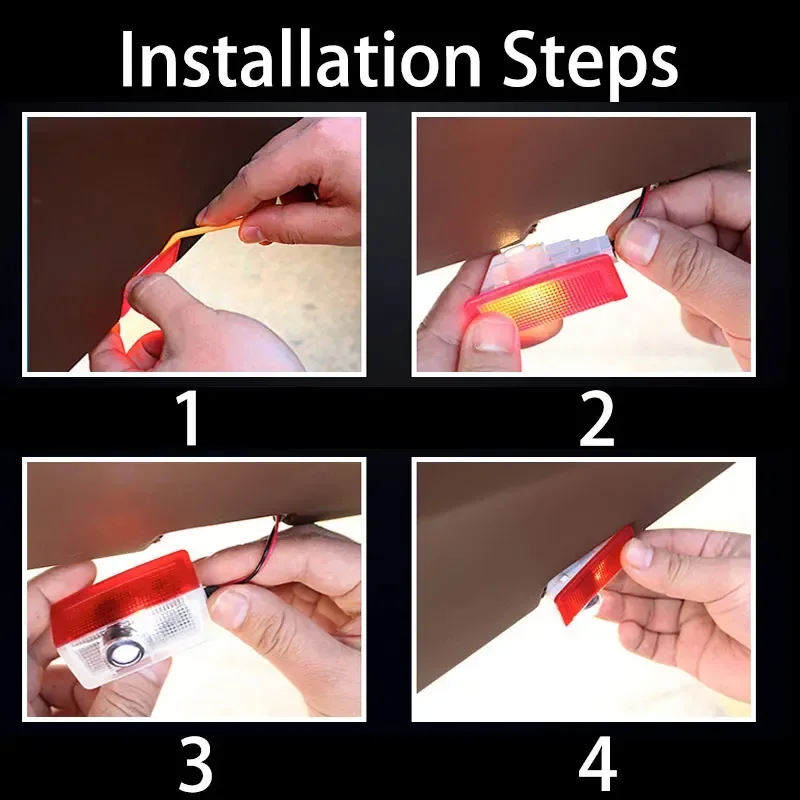 Installation Steps

1

2

3

4