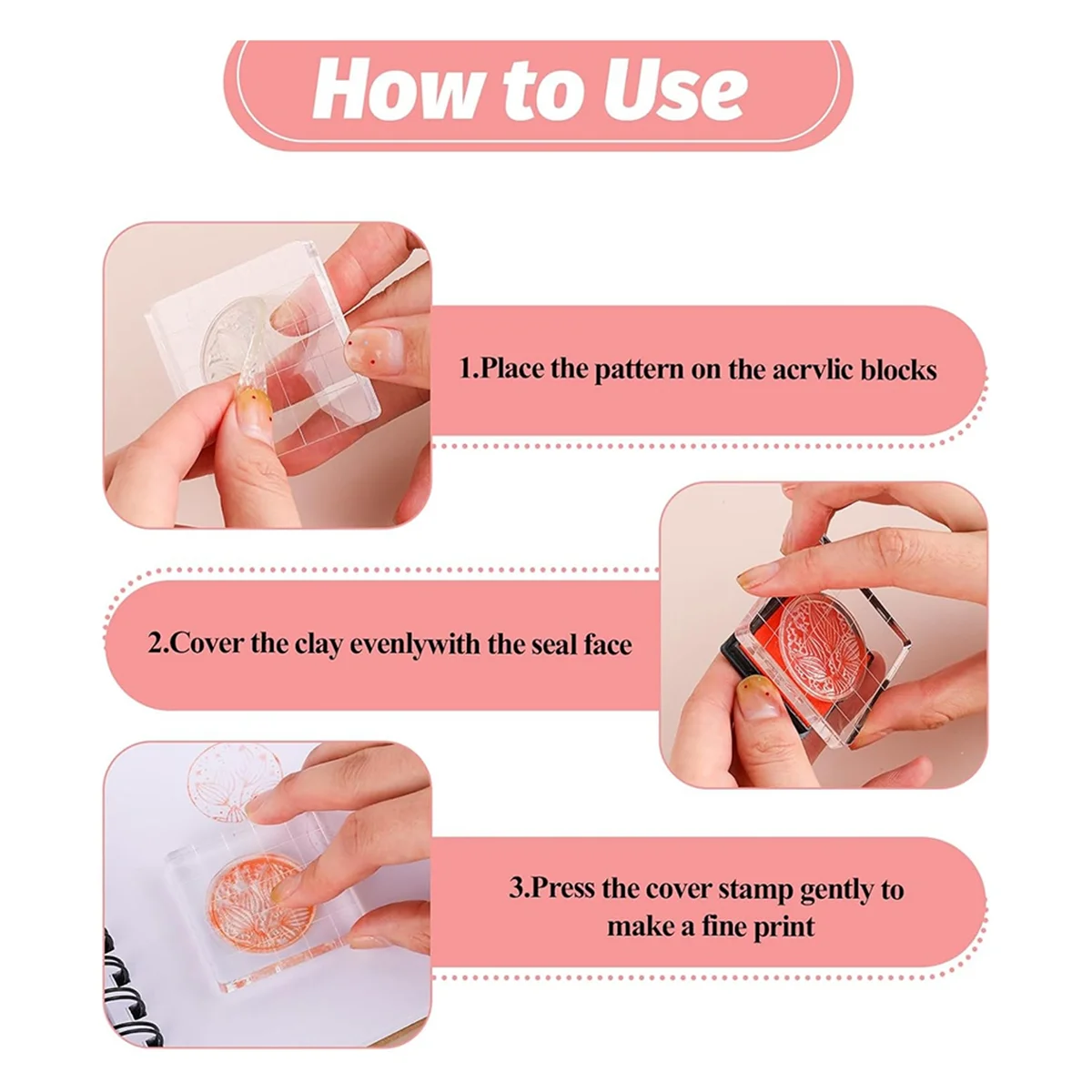 How to Use

1.Place the pattern on the acrvlic blocks

2.Cover the clay evenlywith the seal face

3.Press the cover stamp gently to make a fine print