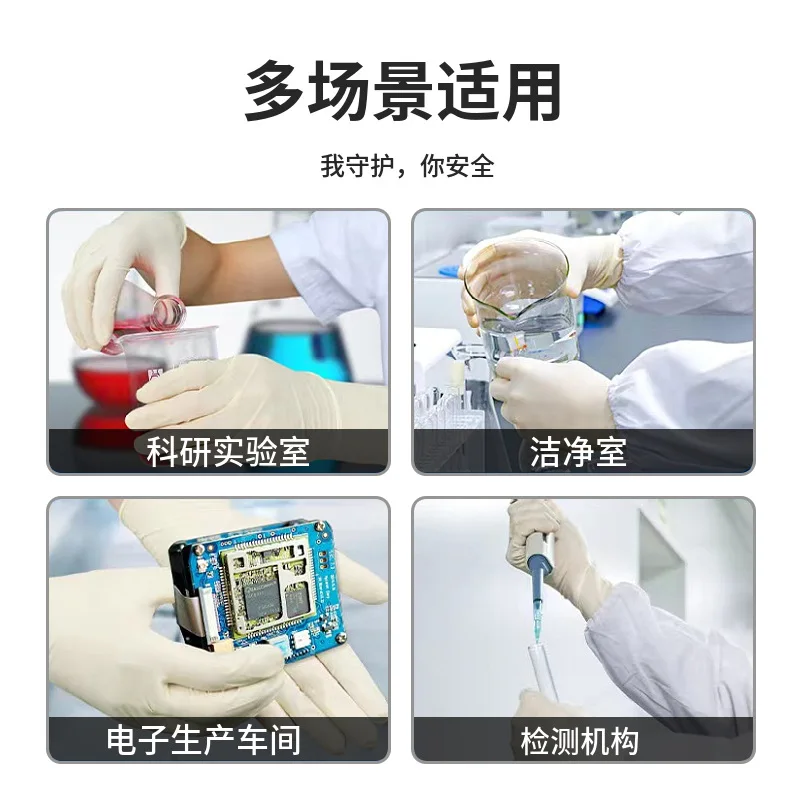 多场景适用

我守护，你安全

科研实验室

洁净室

电子生产车间

检测机构