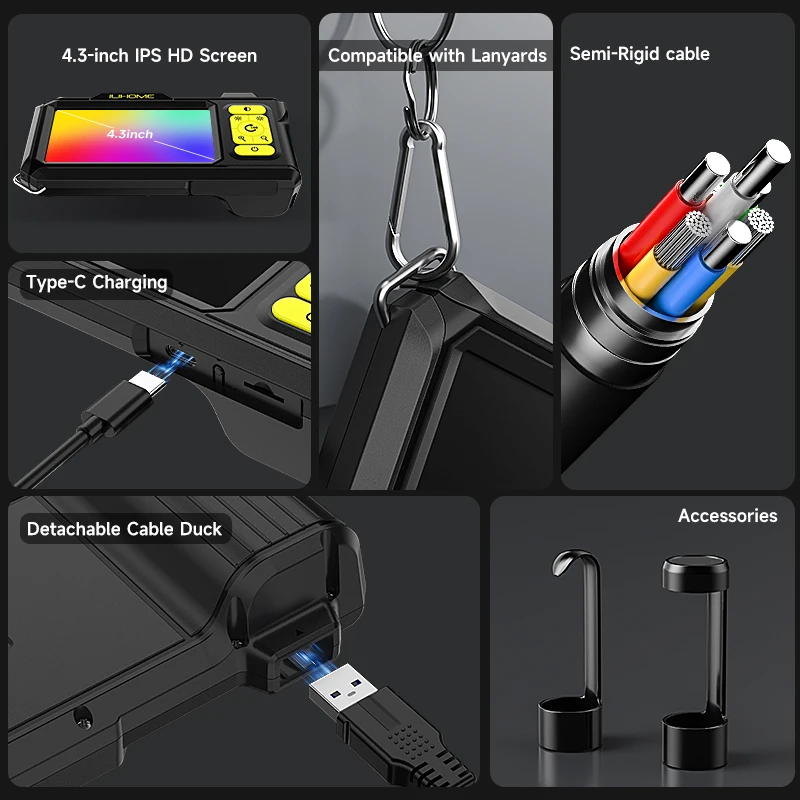 4.3-inch IPS HD Screen

IUHOME

4.3inch

Compatible with Lanyards

Semi-Rigid cable

Type-C Charging

Detachable Cable Duck

Accessories