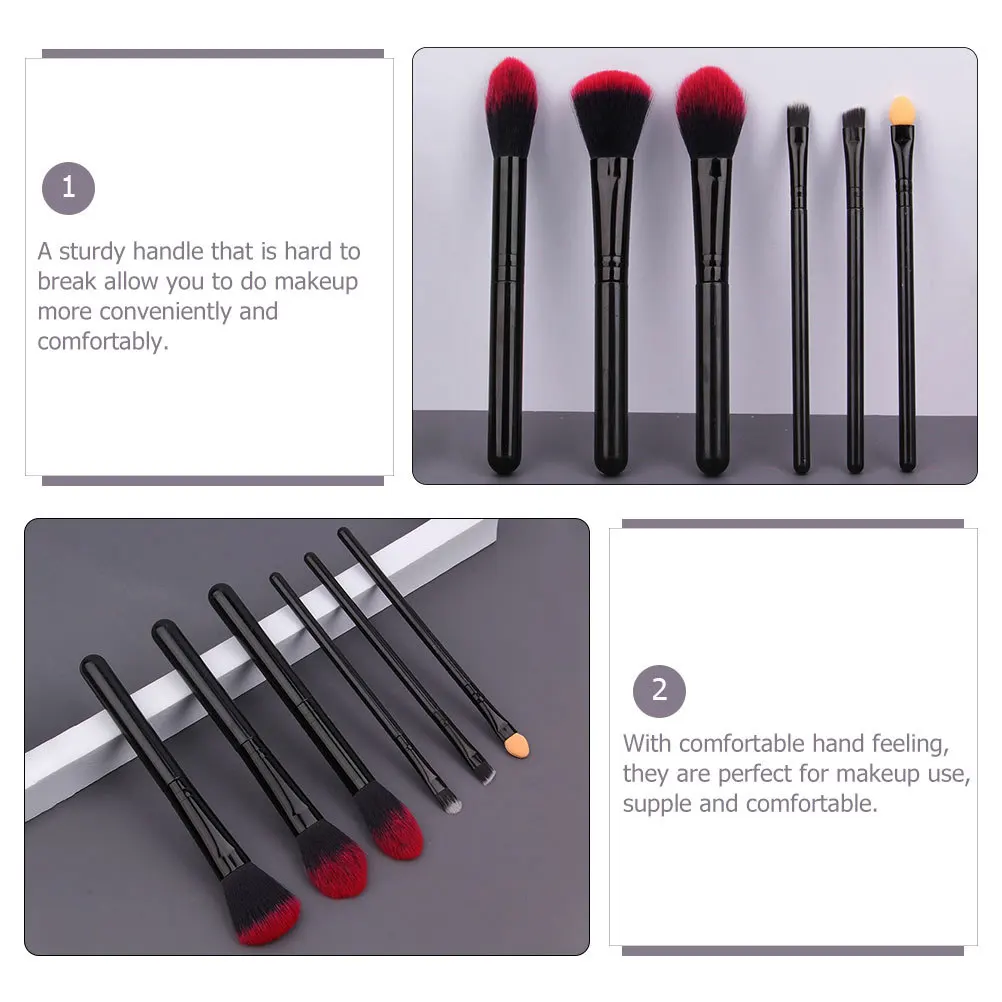 1

A sturdy handle that is hard to break allow you to do makeup more conveniently and comfortably.

2

With comfortable hand feeling, they are perfect for makeup use, supple and comfortable.