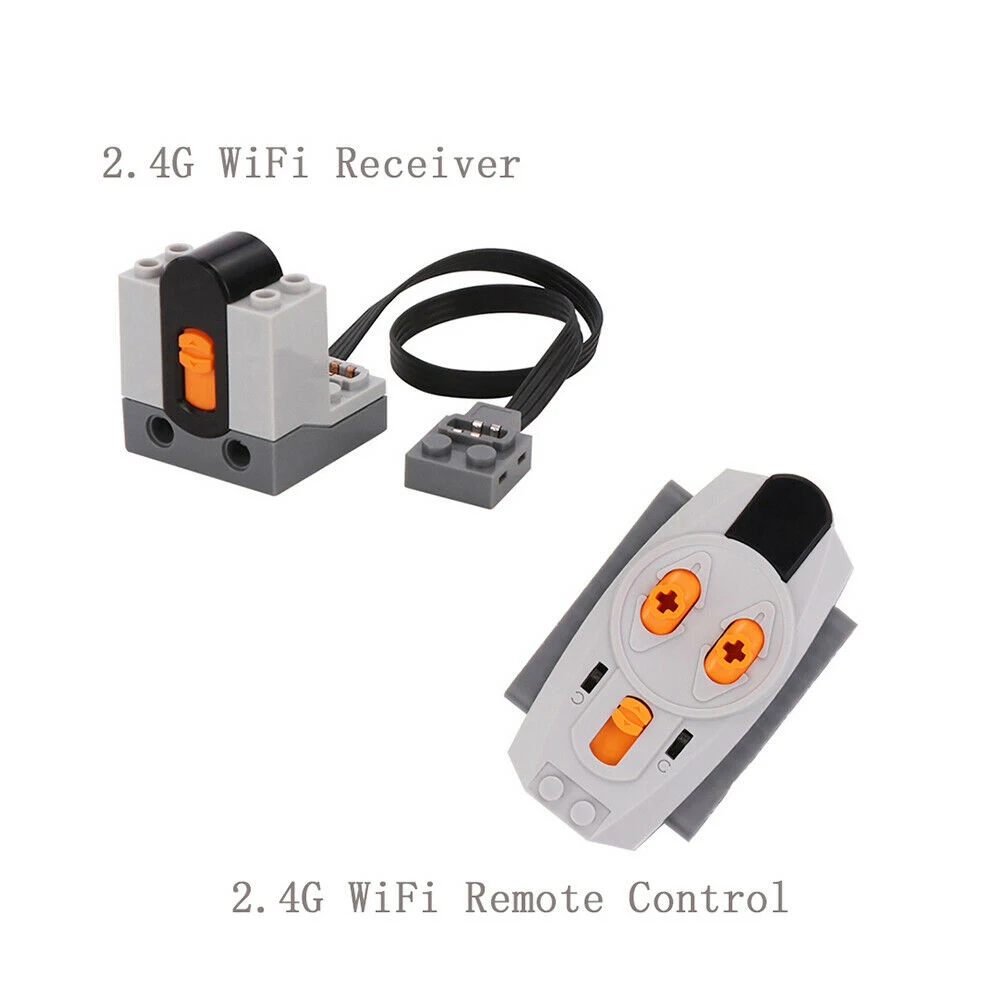 2.4G WiFi Receiver

2.4G WiFi Remote Control