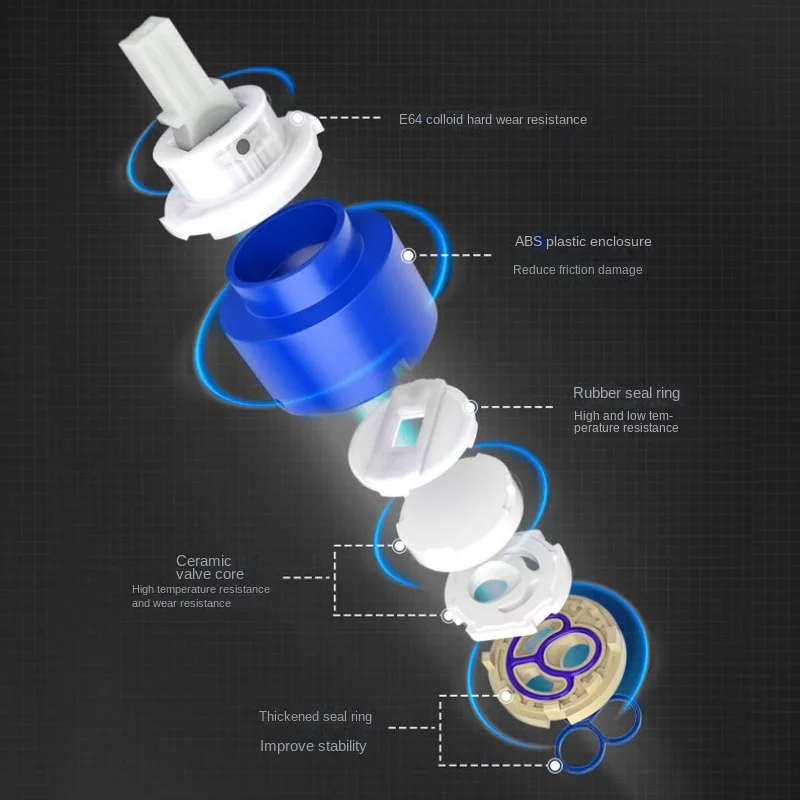 E64 colloid hard wear resistance

ABS plastic enclosure

Reduce friction damage

Rubber seal ring

High and low temperature resistance

Ceramic valve core

High temperature resistance and wear resistance

Thickened seal ring

Improve stability