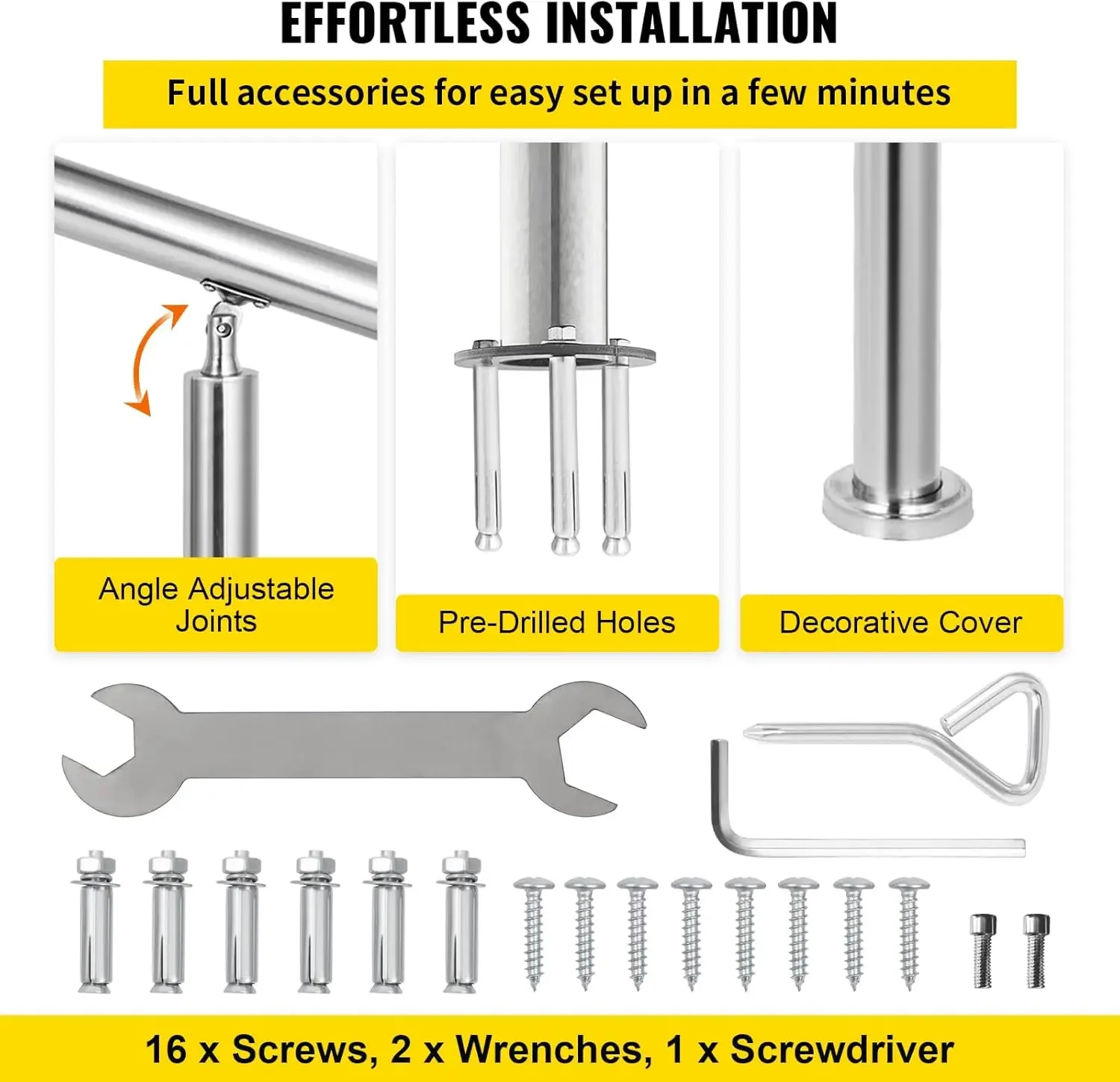 EFFORTLESS INSTALLATION

Full accessories for easy set up in a few minutes

Angle Adjustable Joints

Pre-Drilled Holes

Decorative Cover

16 x Screws, 2 x Wrenches, 1 x Screwdriver