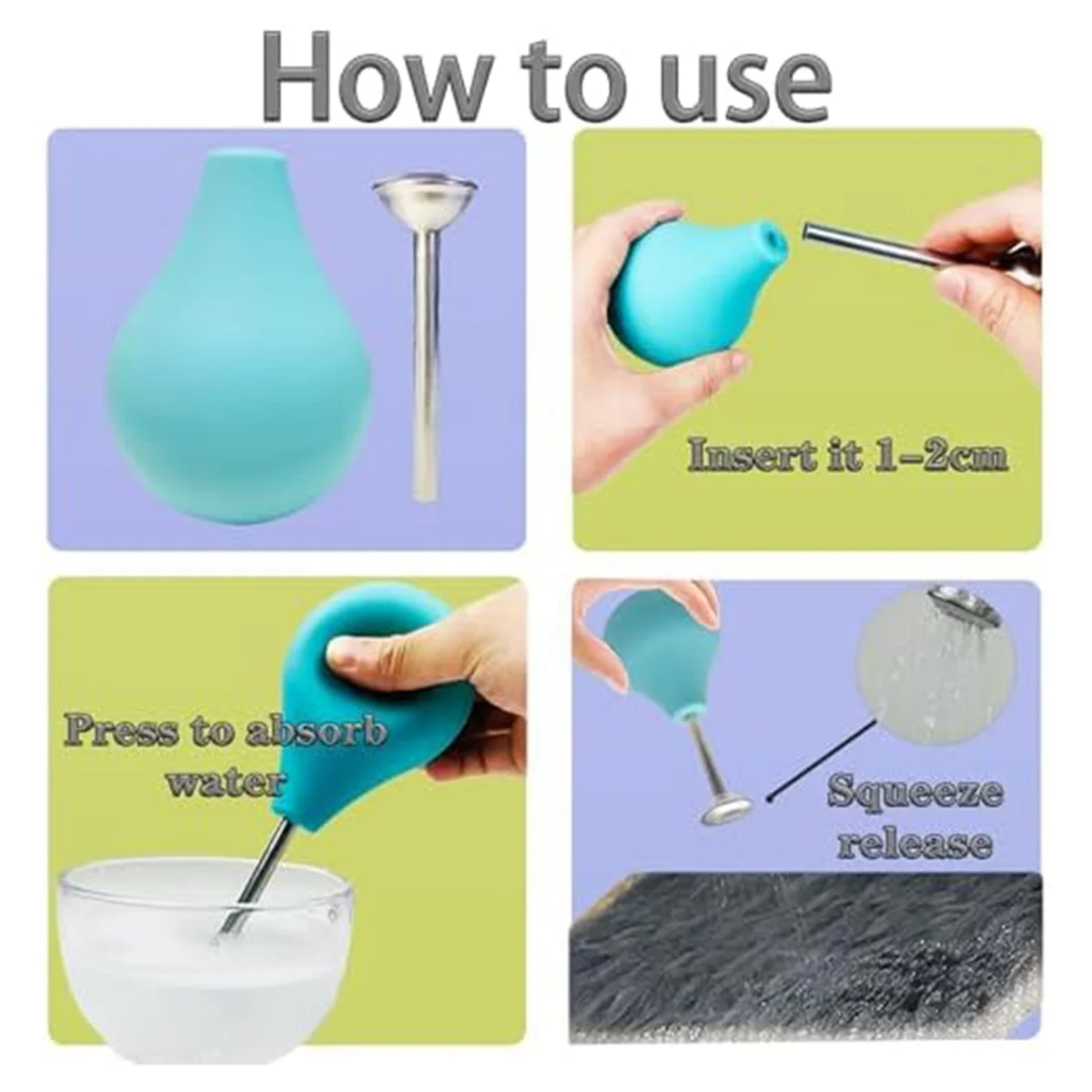 How to use

Insert it 1-2cm

Press to absorb water

Squeeze release