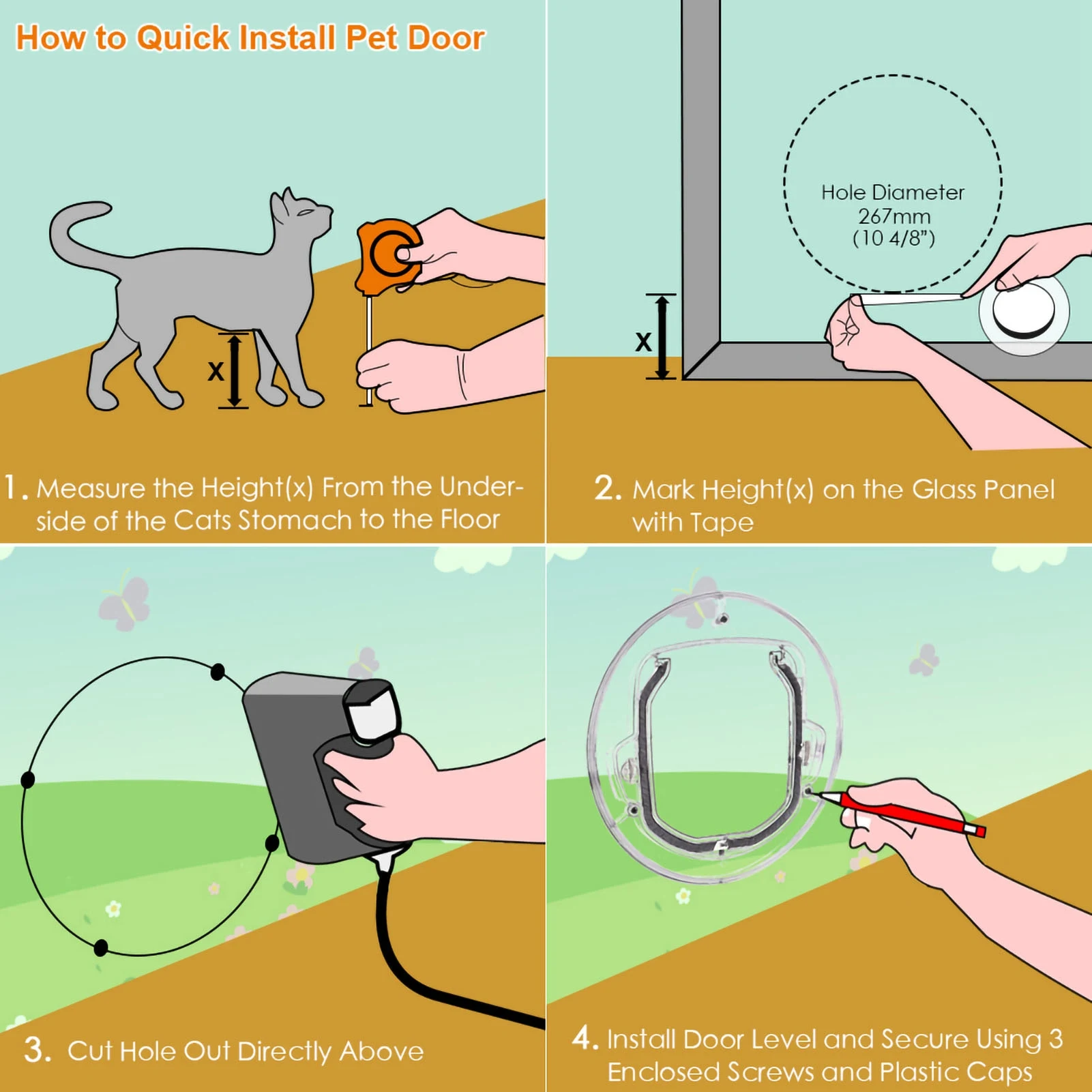 How to Quick Install Pet Door

x

1. Measure the Height(x) From the Underside of the Cats Stomach to the Floor

Hole Diameter
267mm
(10 4/8")

x

2. Mark Height(x) on the Glass Panel with Tape

3. Cut Hole Out Directly Above

4. Install Door Level and Secure Using 3 Enclosed Screws and Plastic Caps