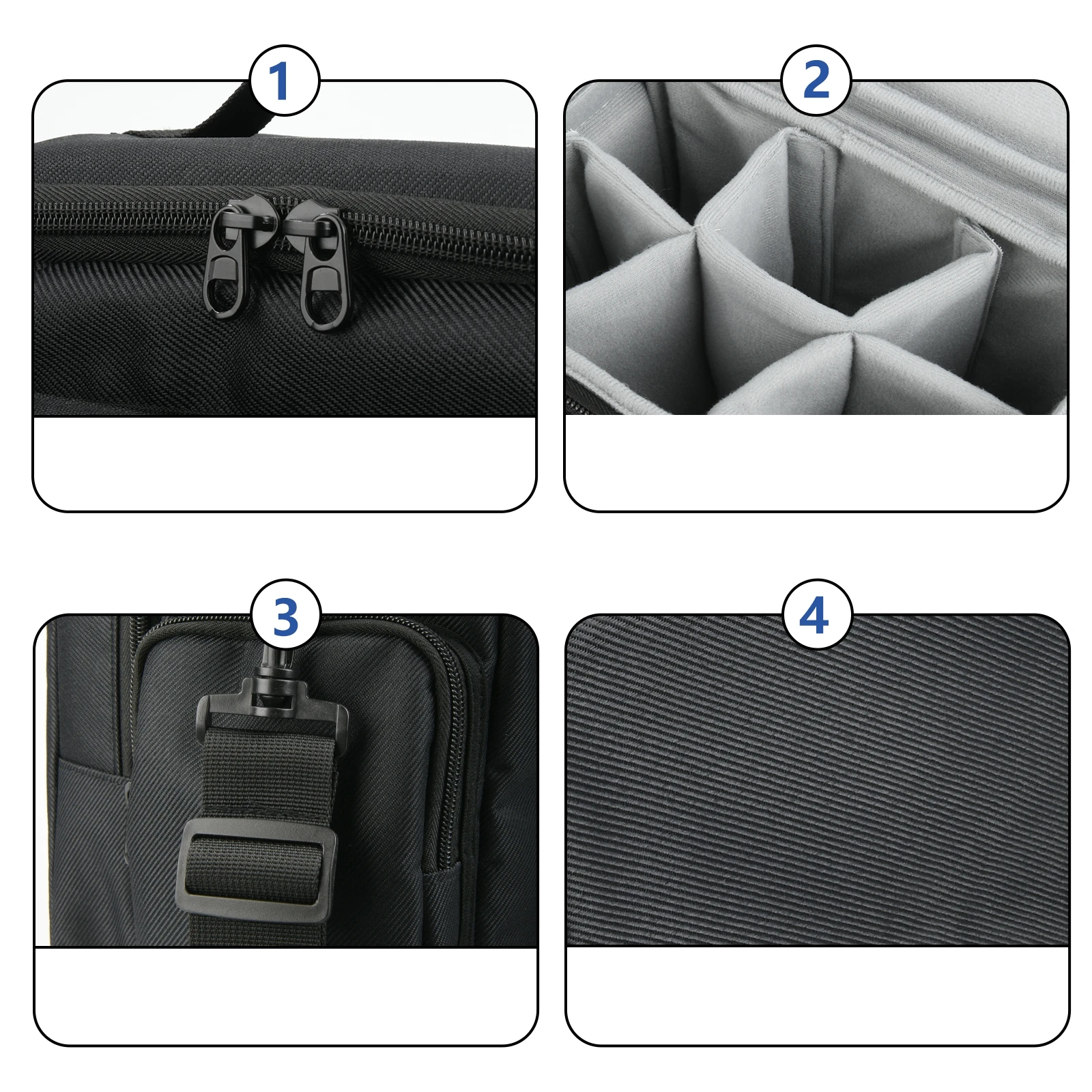 1

2

3

4