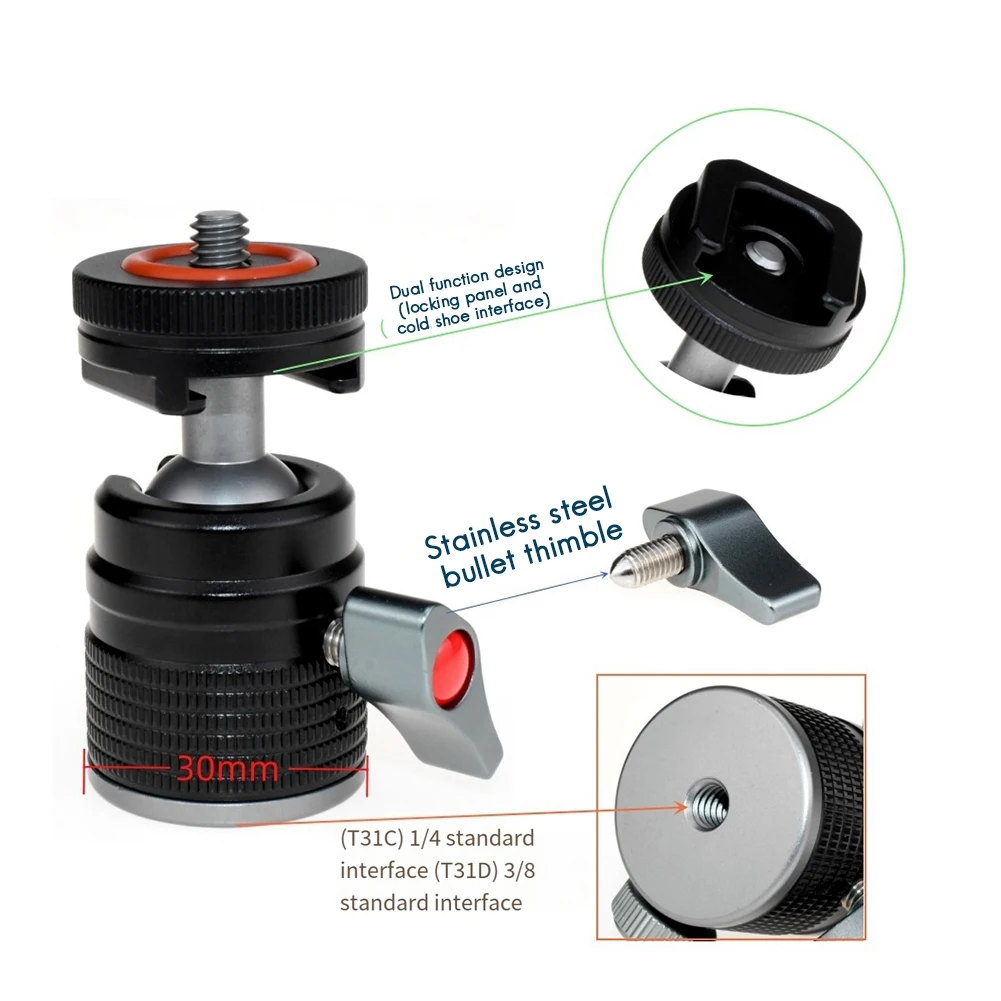 Dual function design (locking panel and cold shoe interface)

Stainless steel bullet thimble

30mm

(T31C) 1/4 standard interface (T31D) 3/8 standard interface