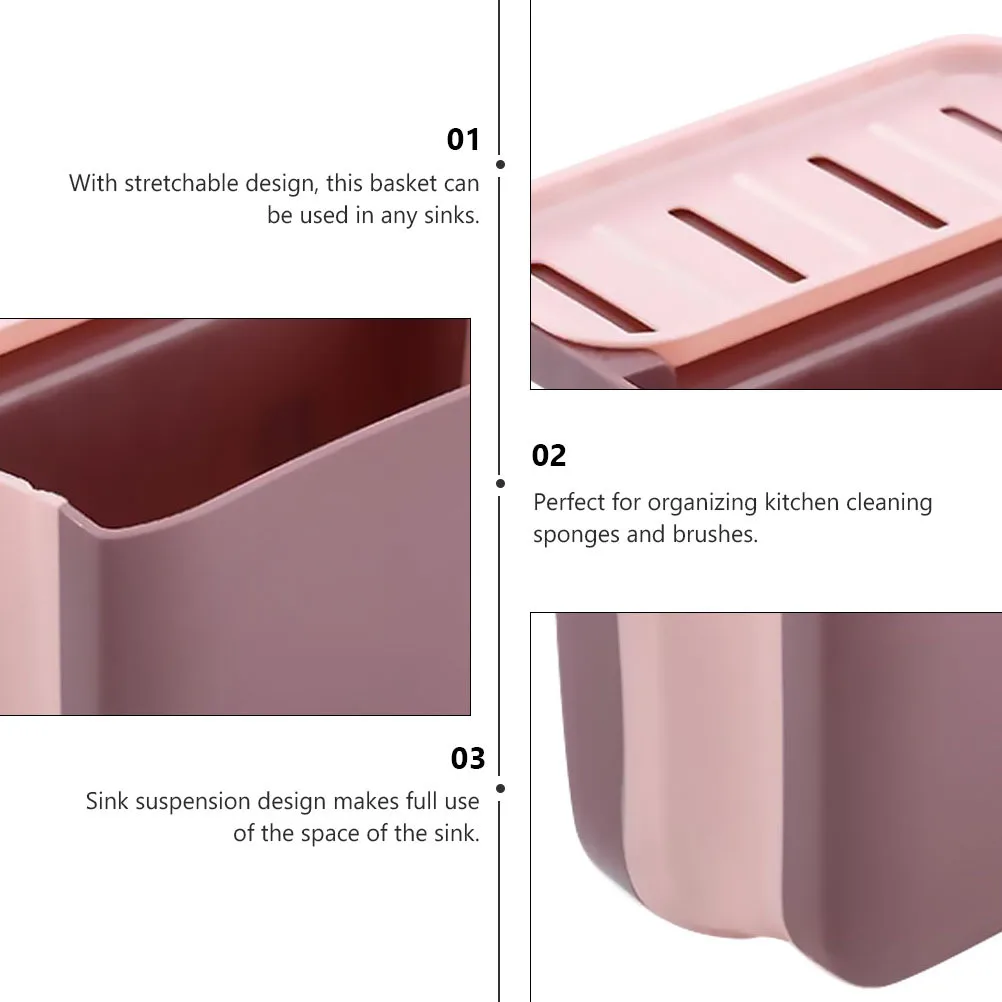 01
With stretchable design, this basket can be used in any sinks.

02
Perfect for organizing kitchen cleaning sponges and brushes.

03
Sink suspension design makes full use of the space of the sink.