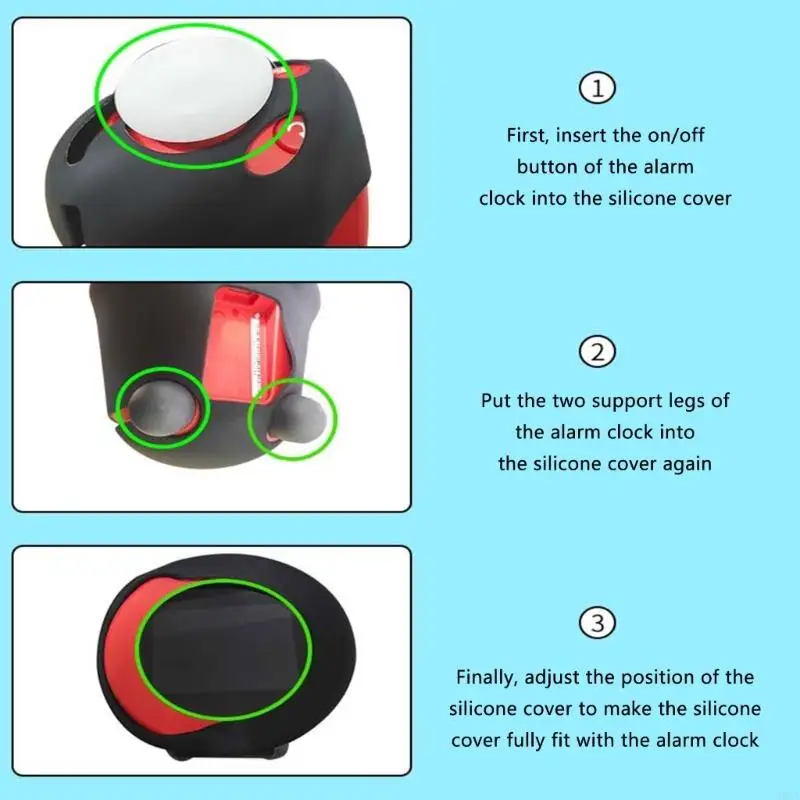 ①

First, insert the on/off button of the alarm clock into the silicone cover

②

Put the two support legs of the alarm clock into the silicone cover again

③

Finally, adjust the position of the silicone cover to make the silicone cover fully fit with the alarm clock