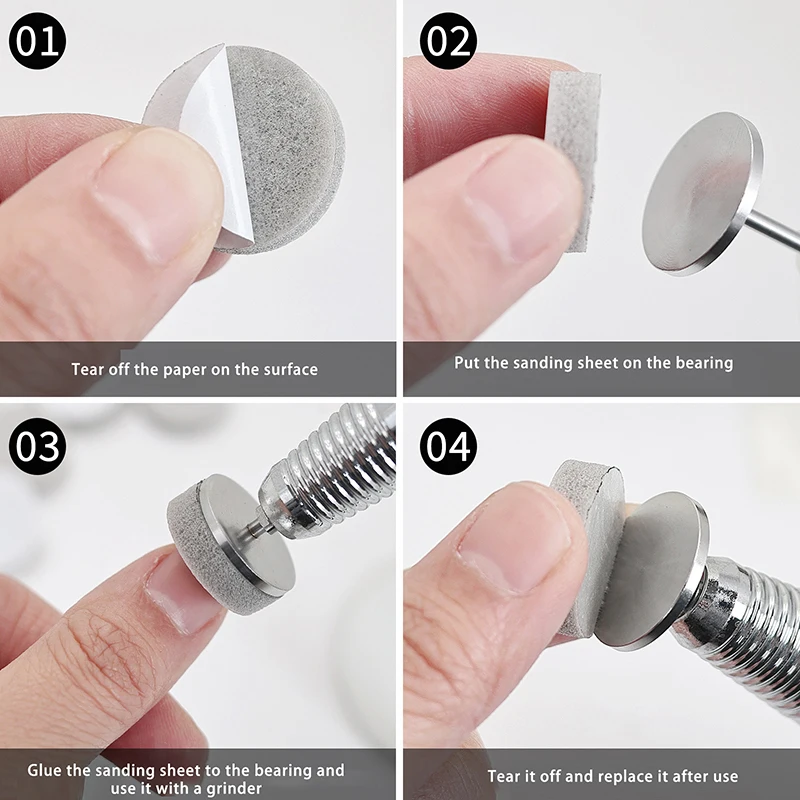 01

Tear off the paper on the surface

02

Put the sanding sheet on the bearing

03

Glue the sanding sheet to the bearing and use it with a grinder

04

Tear it off and replace it after use