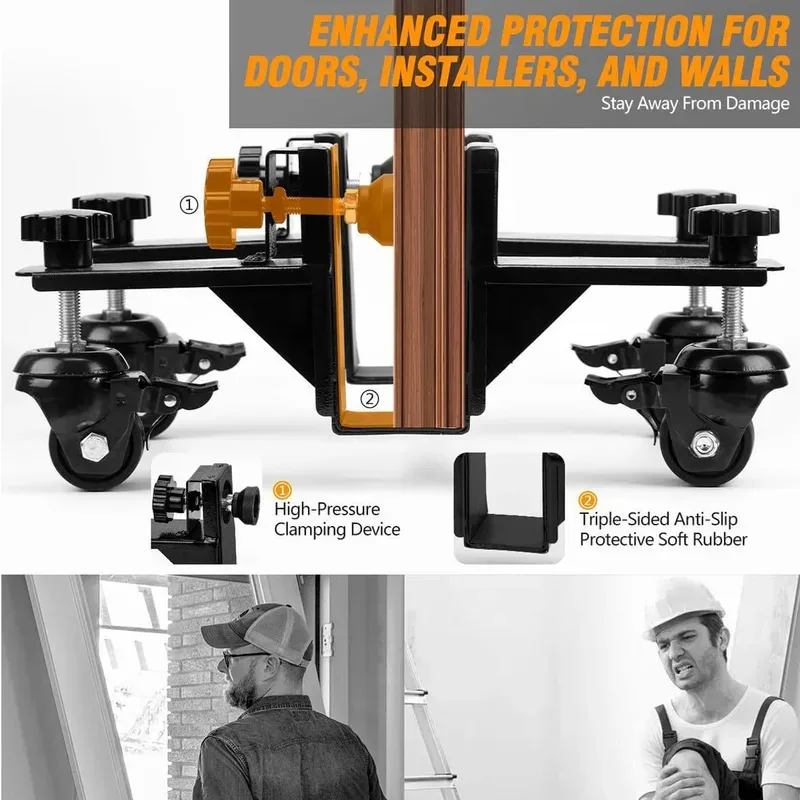 ENHANCED PROTECTION FOR DOORS, INSTALLERS, AND WALLS

Stay Away From Damage

①

②

① High-Pressure Clamping Device

② Triple-Sided Anti-Slip Protective Soft Rubber