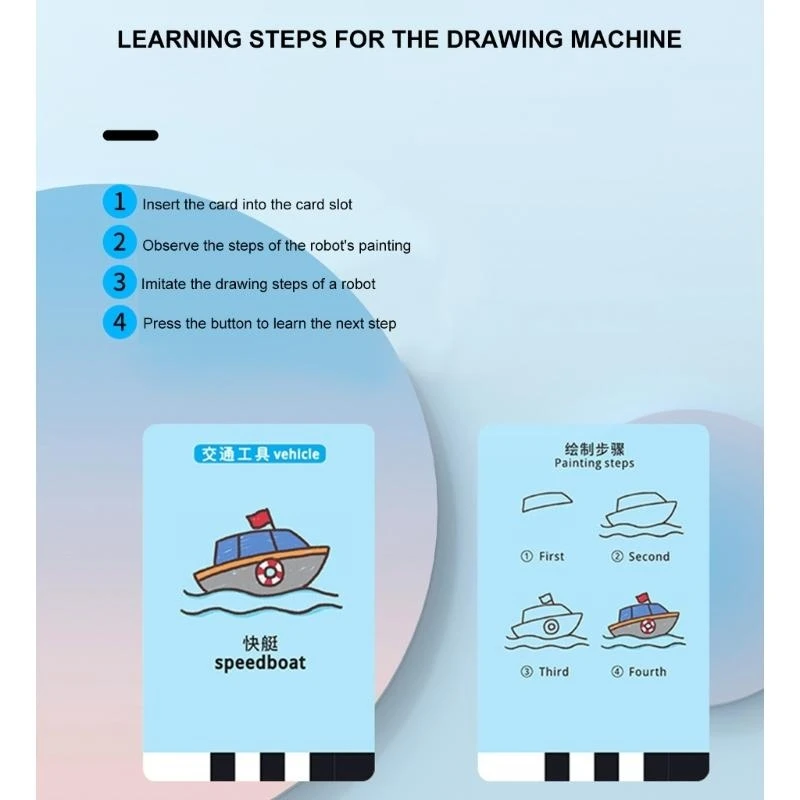 LEARNING STEPS FOR THE DRAWING MACHINE

1 Insert the card into the card slot

2 Observe the steps of the robot's painting

3 Imitate the drawing steps of a robot

4 Press the button to learn the next step

交通工具 vehicle

快艇
speedboat

绘制步骤
Painting steps

① First ② Second

③ Third ④ Fourth