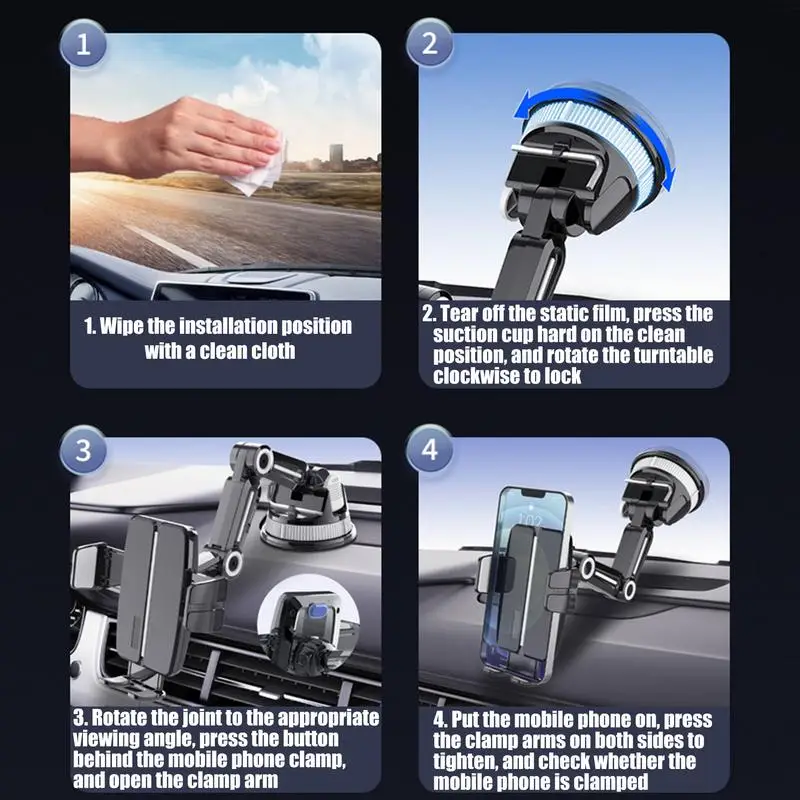 1

1. Wipe the installation position with a clean cloth

2

2. Tear off the static film, press the suction cup hard on the clean position, and rotate the turntable clockwise to lock

3

3. Rotate the joint to the appropriate viewing angle, press the button behind the mobile phone clamp, and open the clamp arm

4

1:02

4. Put the mobile phone on, press the clamp arms on both sides to tighten, and check whether the mobile phone is clamped