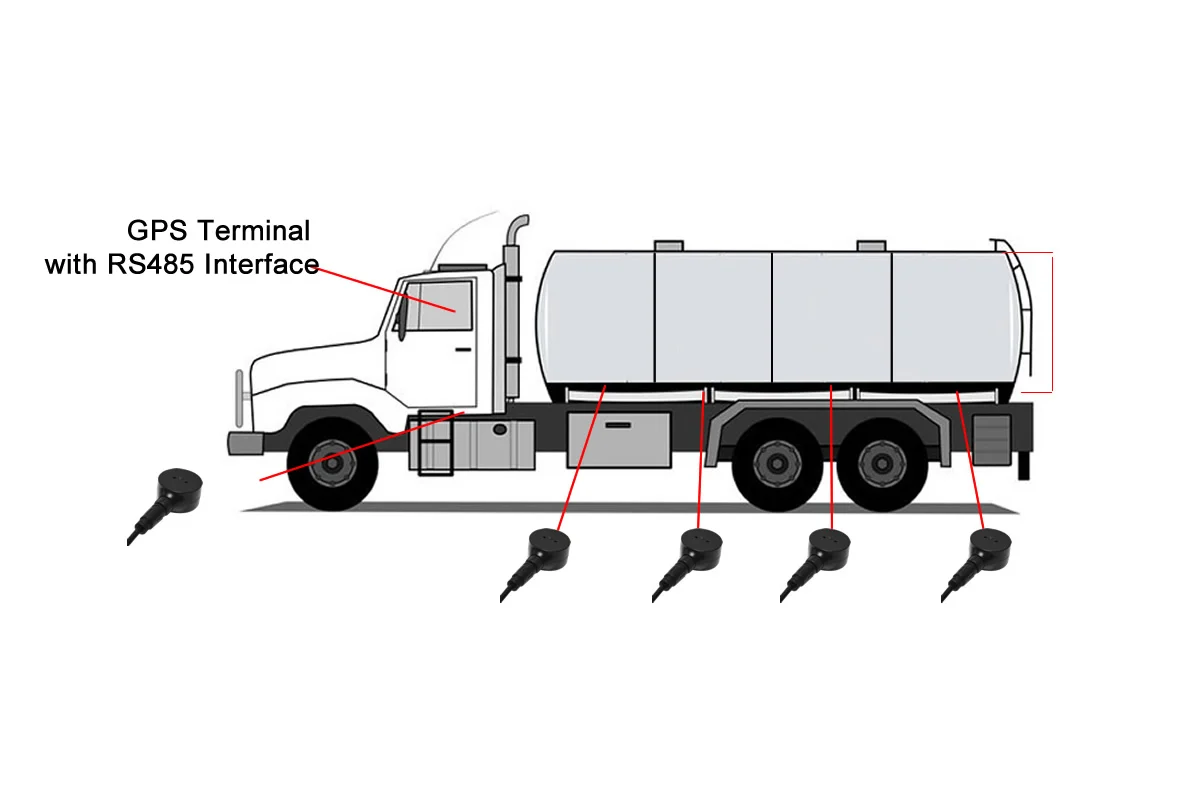 GPS Terminal
with RS485 Interface