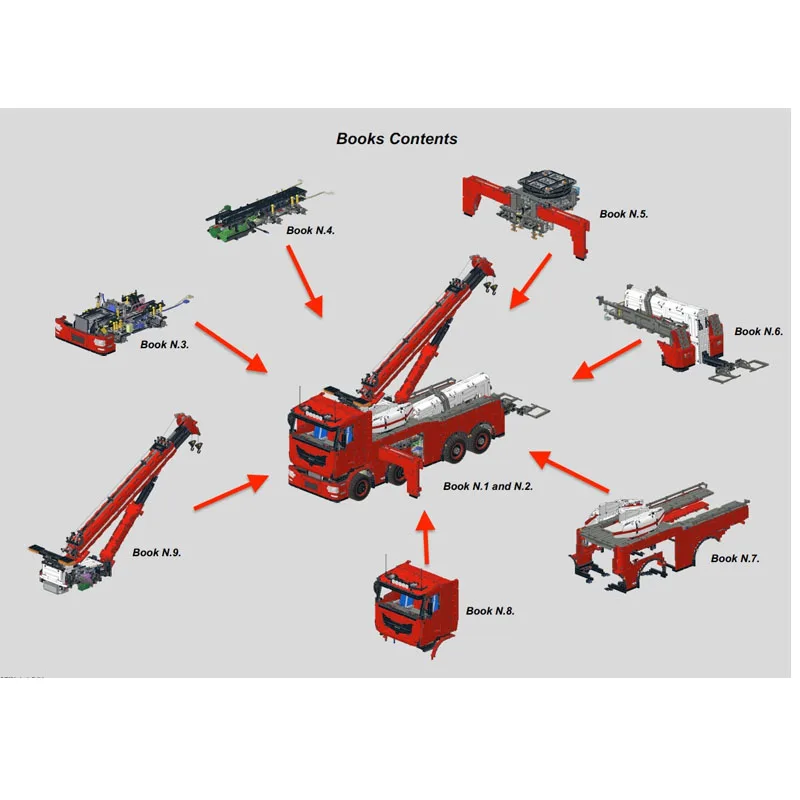 Books Contents

Book N.4.

Book N.5.

Book N.3.

Book N.6.

Book N.1 and N.2.

Book N.9.

Book N.7.

Book N.8.