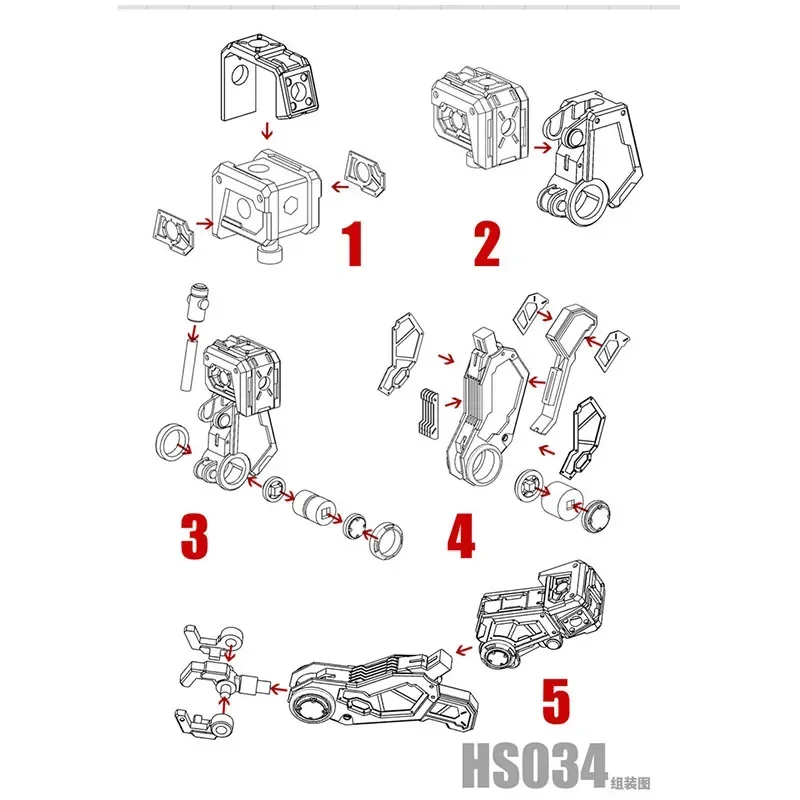 1

2

3

4

5

HS034 组装图