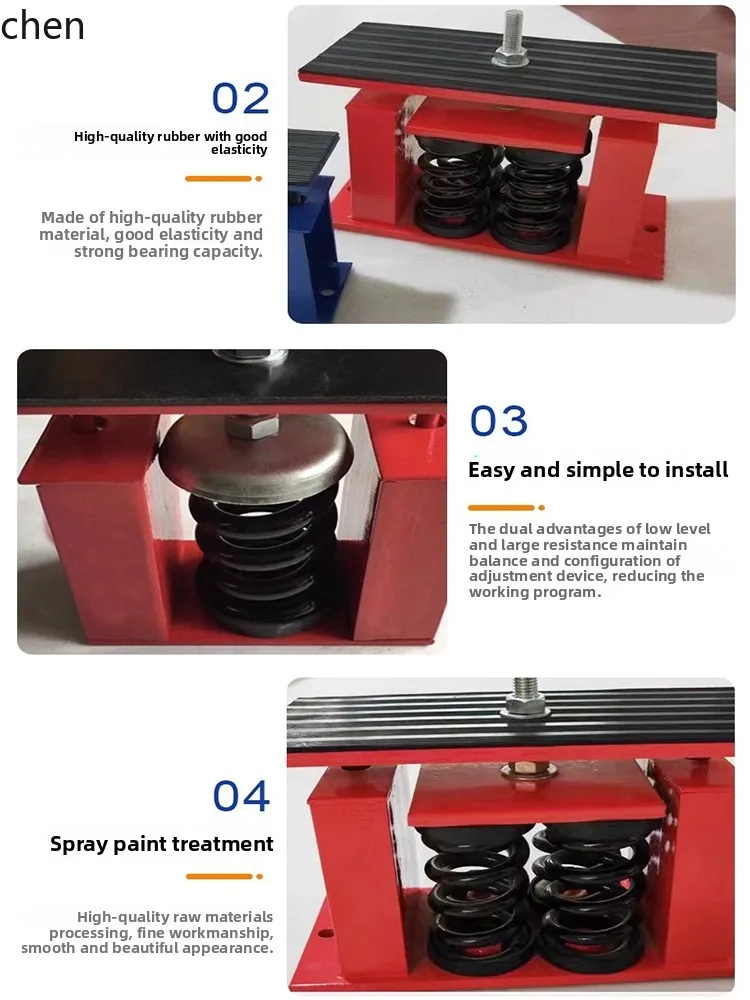 chen

02

High-quality rubber with good elasticity

Made of high-quality rubber material, good elasticity and strong bearing capacity.

03

Easy and simple to install

The dual advantages of low level and large resistance maintain balance and configuration of adjustment device, reducing the working program.

04

Spray paint treatment

High-quality raw materials processing, fine workmanship, smooth and beautiful appearance.